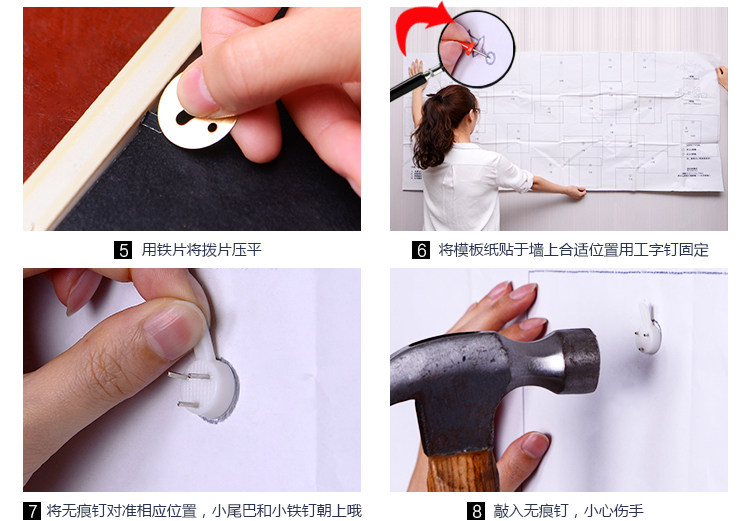 5 用铁片将拨片压平

6 将模板纸贴于墙上合适位置用工字钉固定

7 将无痕钉对准相应位置，小尾巴和小铁钉朝上哦

8 敲入无痕钉，小心伤手