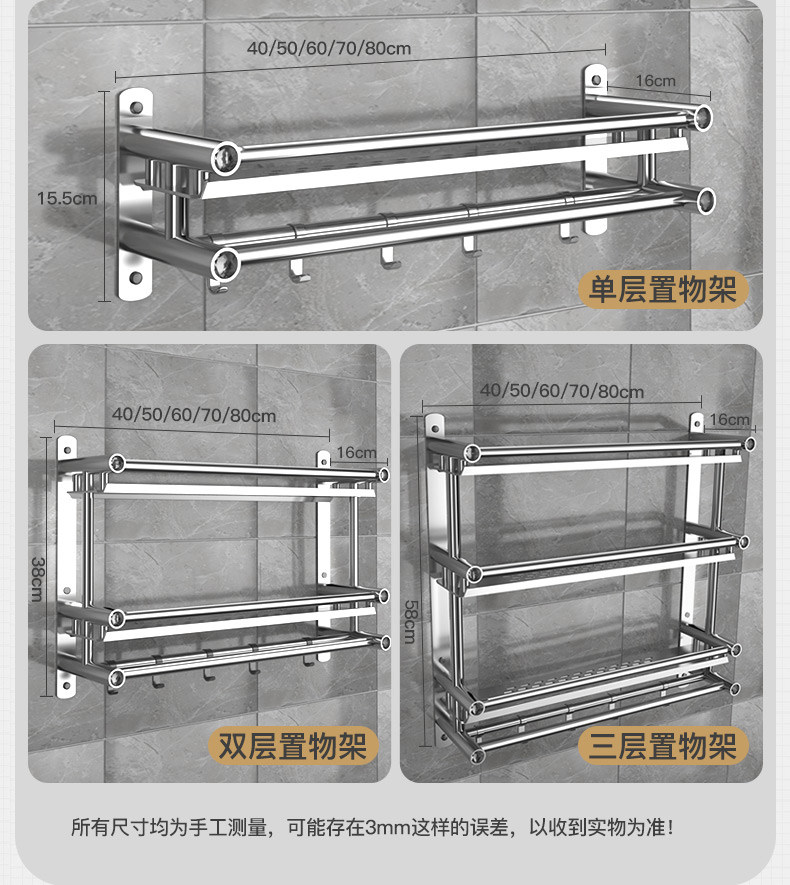 40/50/60/70/80cm

16cm

15.5cm

单层置物架

40/50/60/70/80cm

16cm

38cm

双层置物架

40/50/60/70/80cm

16cm

58cm

三层置物架

所有尺寸均为手工测量，可能存在3mm这样的误差，以收到实物为准！