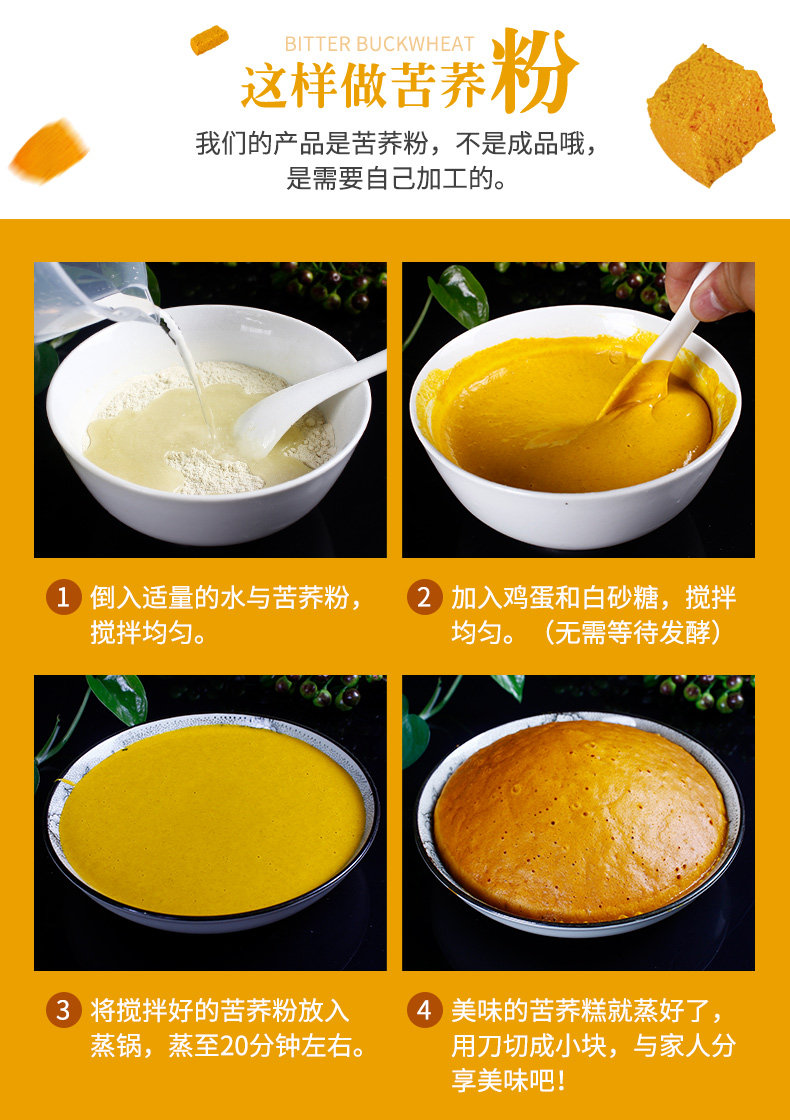 BITTER BUCKWHEAT
这样做苦荞粉

我们的产品是苦荞粉，不是成品哦，是需要自己加工的。

1 倒入适量的水与苦荞粉，搅拌均匀。

2 加入鸡蛋和白砂糖，搅拌均匀。（无需等待发酵）

3 将搅拌好的苦荞粉放入蒸锅，蒸至20分钟左右。

4 美味的苦荞糕就蒸好了，用刀切成小块，与家人分享美味吧！