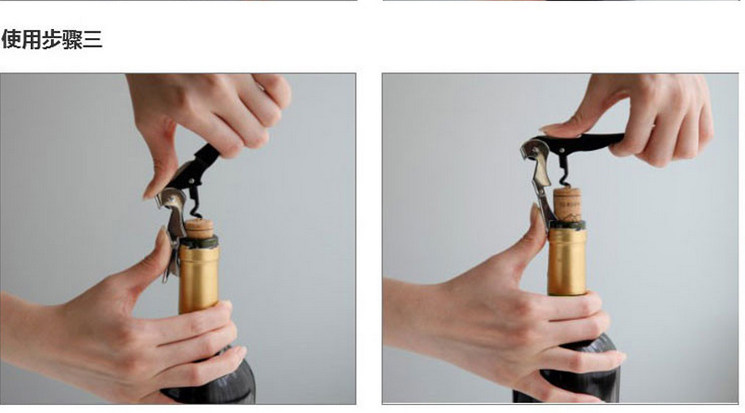 使用步骤三