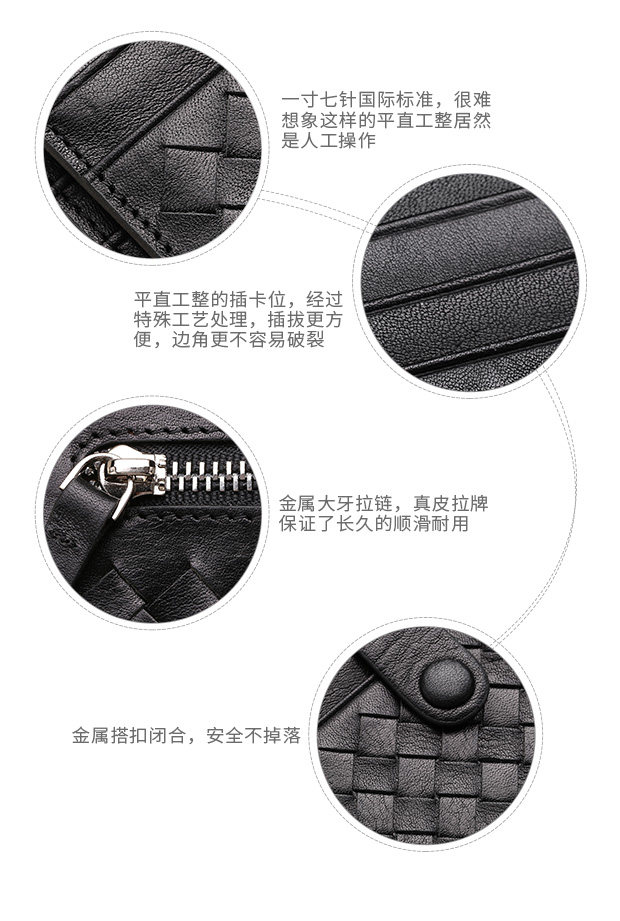 一寸七针国际标准，很难想象这样的平直工整居然是人工操作

平直工整的插卡位，经过特殊工艺处理，插拔更方便，边角更不容易破裂

金属大牙拉链，真皮拉牌保证了长久的顺滑耐用

金属搭扣闭合，安全不掉落