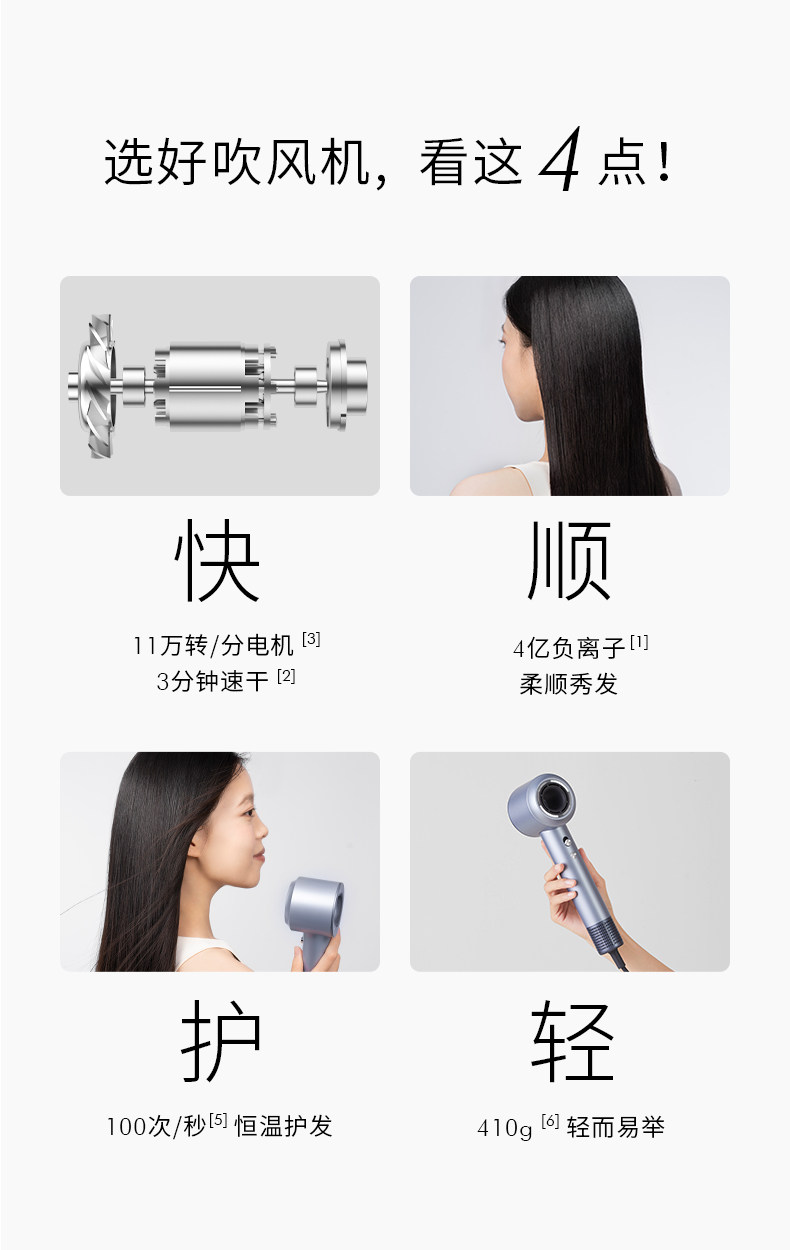 选好吹风机，看这 4 点！

快

11万转/分电机 [3]
3分钟速干 [2]

顺

4亿负离子 [1]
柔顺秀发

护

100次/秒 [5] 恒温护发

轻

410g [6] 轻而易举