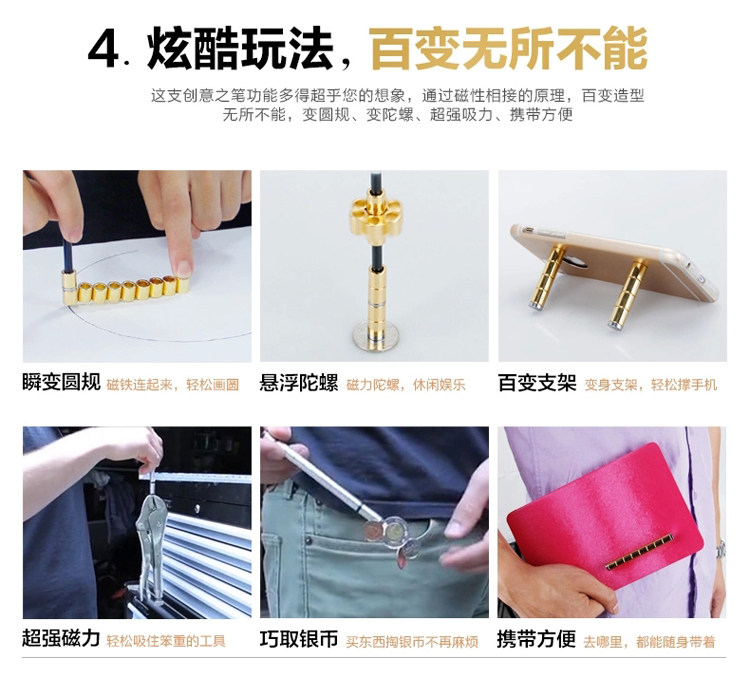 4. 炫酷玩法，百变无所不能

这支创意之笔功能多得超乎您的想象，通过磁性相接的原理，百变造型无所不能，变圆规、变陀螺、超强吸力、携带方便

瞬变圆规 磁铁连起来，轻松画圆

悬浮陀螺 磁力陀螺，休闲娱乐

百变支架 变身支架，轻松撑手机

超强磁力 轻松吸住笨重的工具

巧取银币 买东西掏银币不再麻烦

携带方便 去哪里，都能随身带着