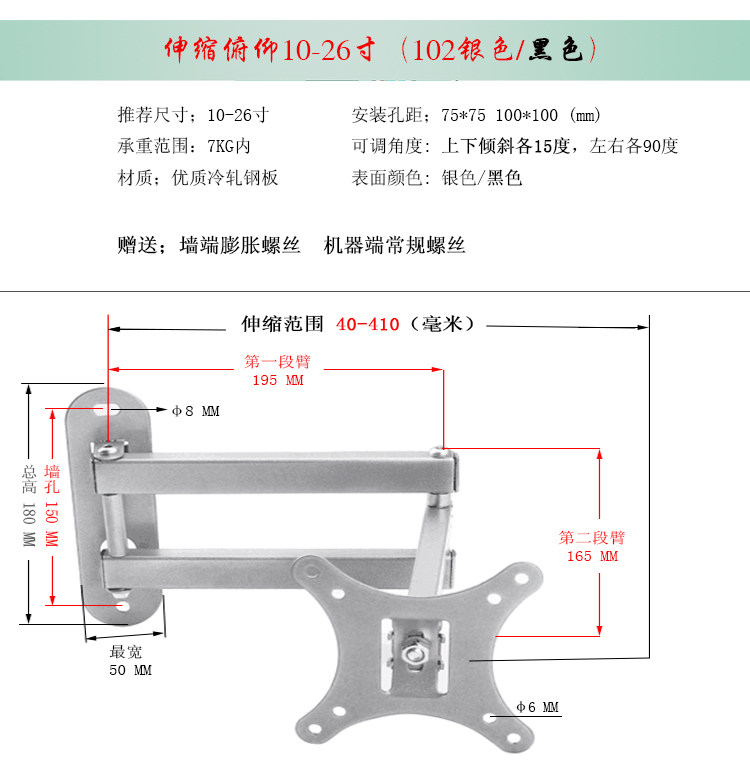 伸缩俯仰10-26寸 （102银色/黑色）

推荐尺寸：10-26寸
承重范围：7KG内
材质：优质冷轧钢板

安装孔距：75*75 100*100 (mm)
可调角度：上下倾斜各15度，左右各90度
表面颜色：银色/黑色

赠送：墙端膨胀螺丝 机器端常规螺丝

伸缩范围 40-410（毫米）

第一段臂
195 MM

φ8 MM

总高 180 MM

墙孔 150 MM

第二段臂
165 MM

最宽
50 MM

φ6 MM