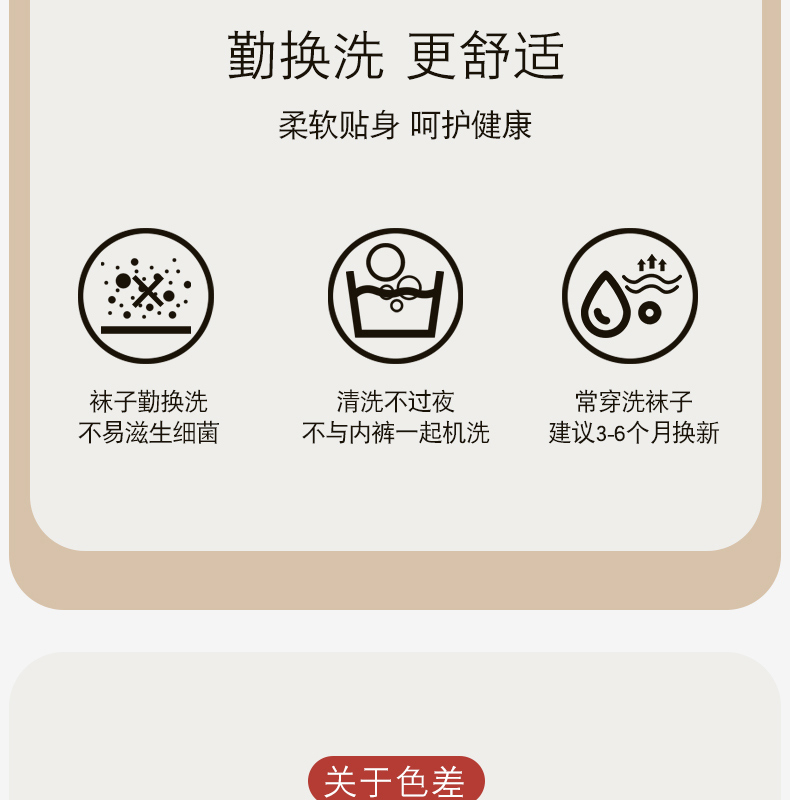 勤换洗 更舒适

柔软贴身 呵护健康

袜子勤换洗
不易滋生细菌

清洗不过夜
不与内裤一起机洗

常穿洗袜子
建议3-6个月换新

关于色差