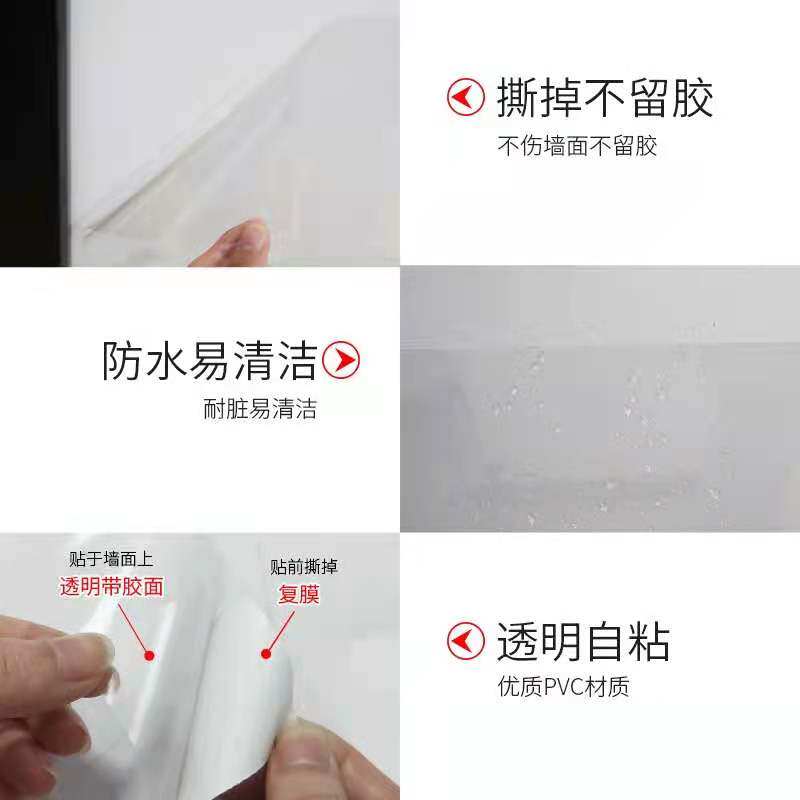 撕掉不留胶
不伤墙面不留胶

防水易清洁
耐脏易清洁

贴于墙面上
透明带胶面

贴前撕掉
复膜

透明自粘
优质PVC材质