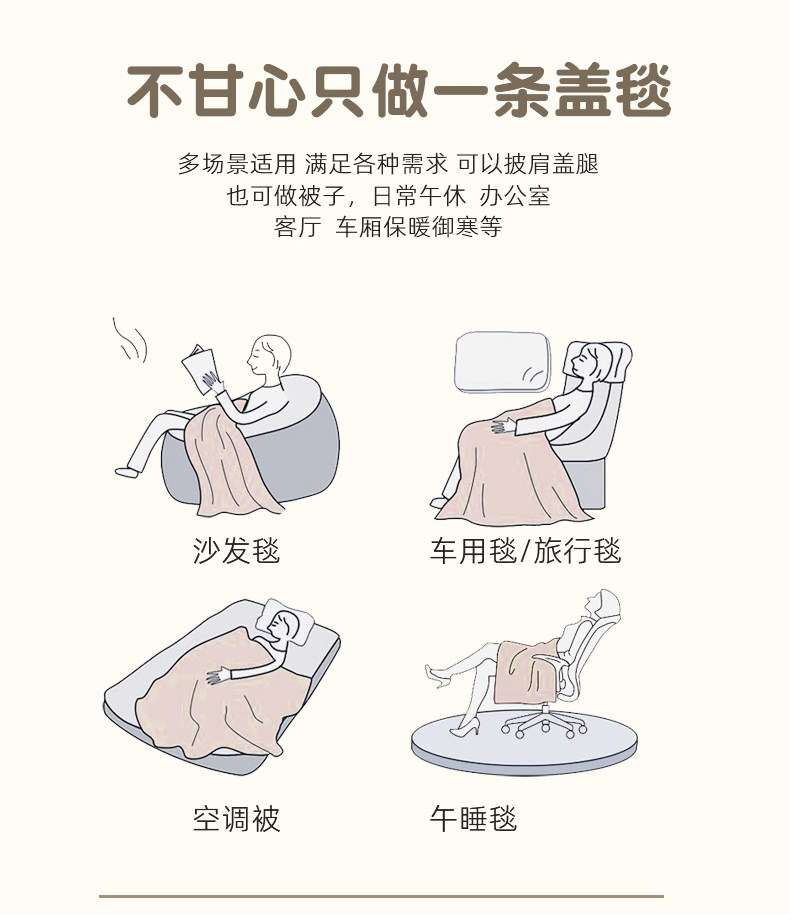 不甘心只做一条盖毯

多场景适用 满足各种需求 可以披肩盖腿
也可做被子，日常午休 办公室
客厅 车厢保暖御寒等

沙发毯

车用毯/旅行毯

空调被

午睡毯