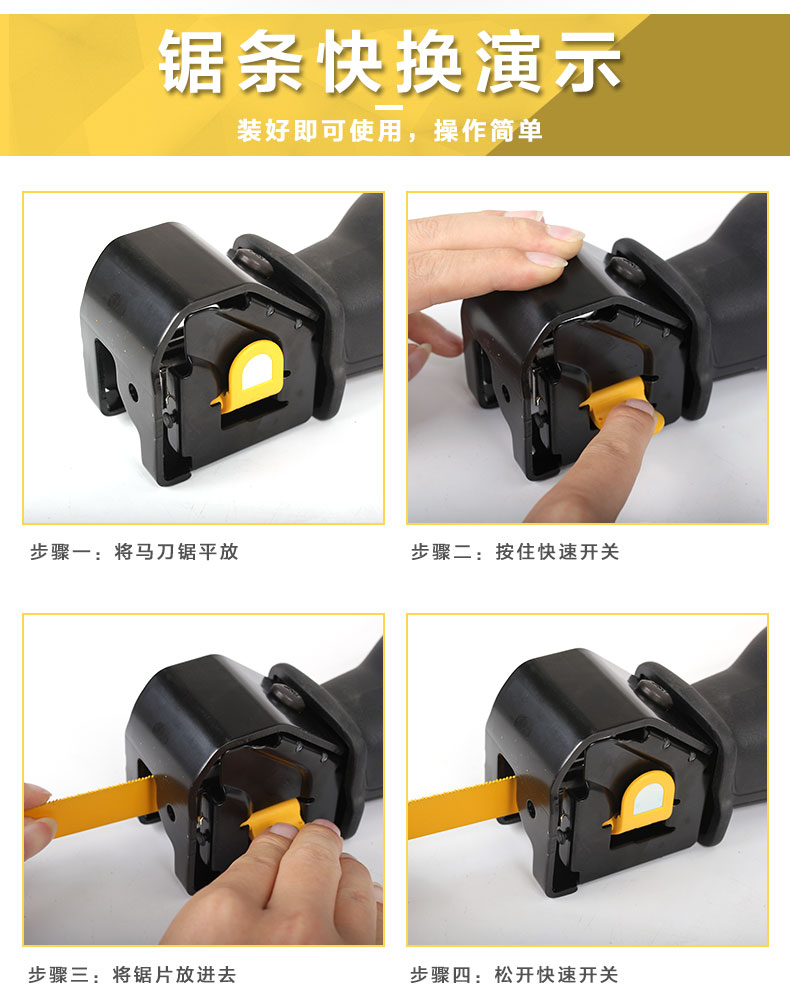 锯条快换演示

装好即可使用，操作简单

步骤一：将马刀锯平放

步骤二：按住快速开关

步骤三：将锯片放进去

步骤四：松开快速开关