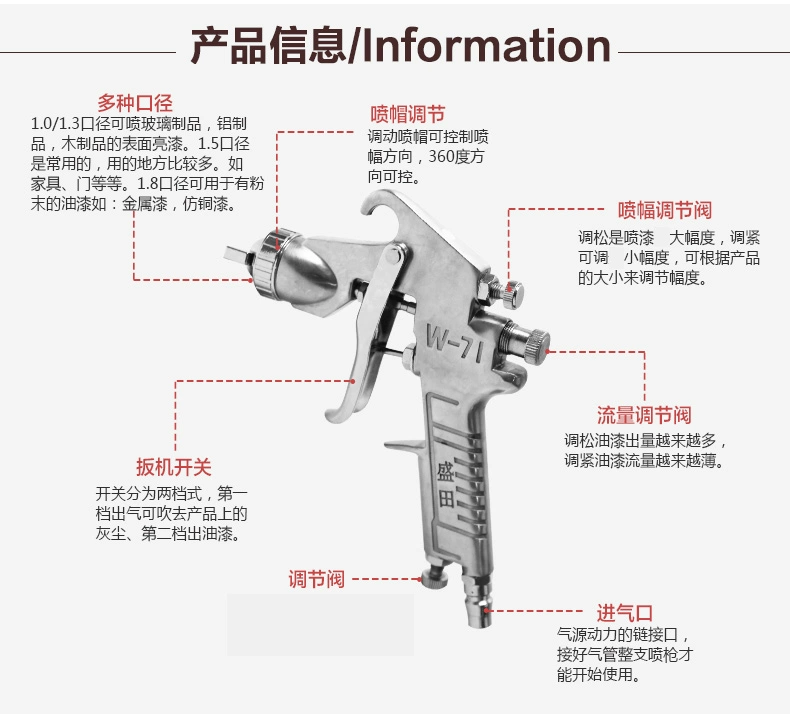 产品信息/Information

多种口径
1.0/1.3口径可喷玻璃制品，铝制品，木制品的表面亮漆。1.5口径是常用的，用的地方比较多。如家具、门等等。1.8口径可用于有粉末的油漆如：金属漆，仿铜漆。

喷帽调节
调动喷帽可控制喷幅方向，360度方向可控。

喷幅调节阀
调松是喷漆 大幅度，调紧可调 小幅度，可根据产品的大小来调节幅度。

W-71

盛田

流量调节阀
调松油漆出量越来越多，调紧油漆流量越来越薄。

扳机开关
开关分为两档式，第一档出气可吹去产品上的灰尘、第二档出油漆。

调节阀

进气口
气源动力的链接口，接好气管整支喷枪才能开始使用。