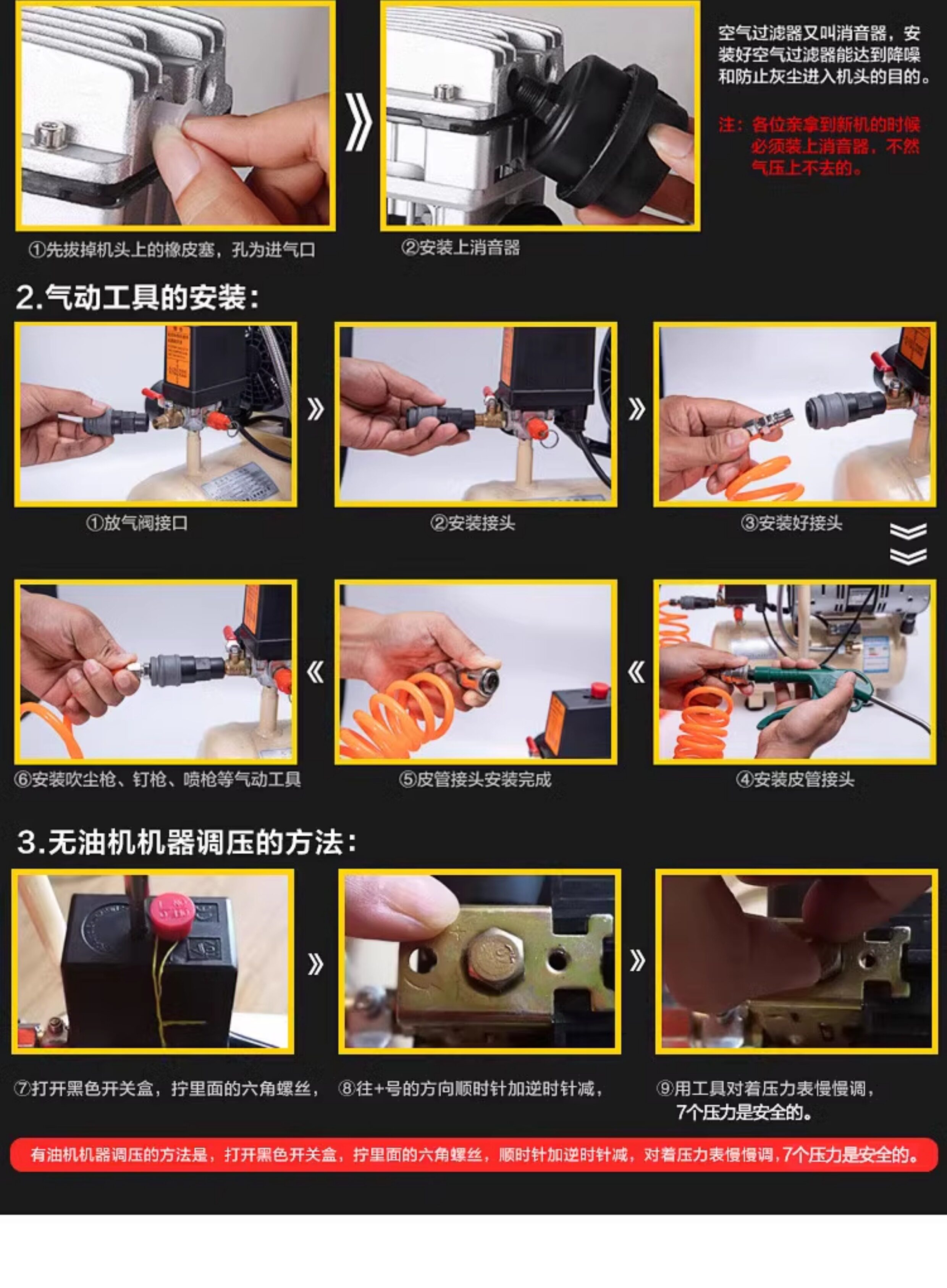 空气过滤器又叫消音器，安装好空气过滤器能达到降噪和防止灰尘进入机头的目的。

注：各位亲拿到新机的时候必须装上消音器，不然气压上不去的。

①先拔掉机头上的橡皮塞，孔为进气口

②安装上消音器

2.气动工具的安装：

①放气阀接口

②安装接头

③安装好接头

⑥安装吹尘枪、钉枪、喷枪等气动工具

⑤皮管接头安装完成

④安装皮管接头

3.无油机机器调压的方法：

⑦打开黑色开关盒，拧里面的六角螺丝，

⑧往+号的方向顺时针加逆时针减，

⑨用工具对着压力表慢慢调，7个压力是安全的。

有油机机器调压的方法是，打开黑色开关盒，拧里面的六角螺丝，顺时针加逆时针减，对着压力表慢慢调，7个压力是安全的。