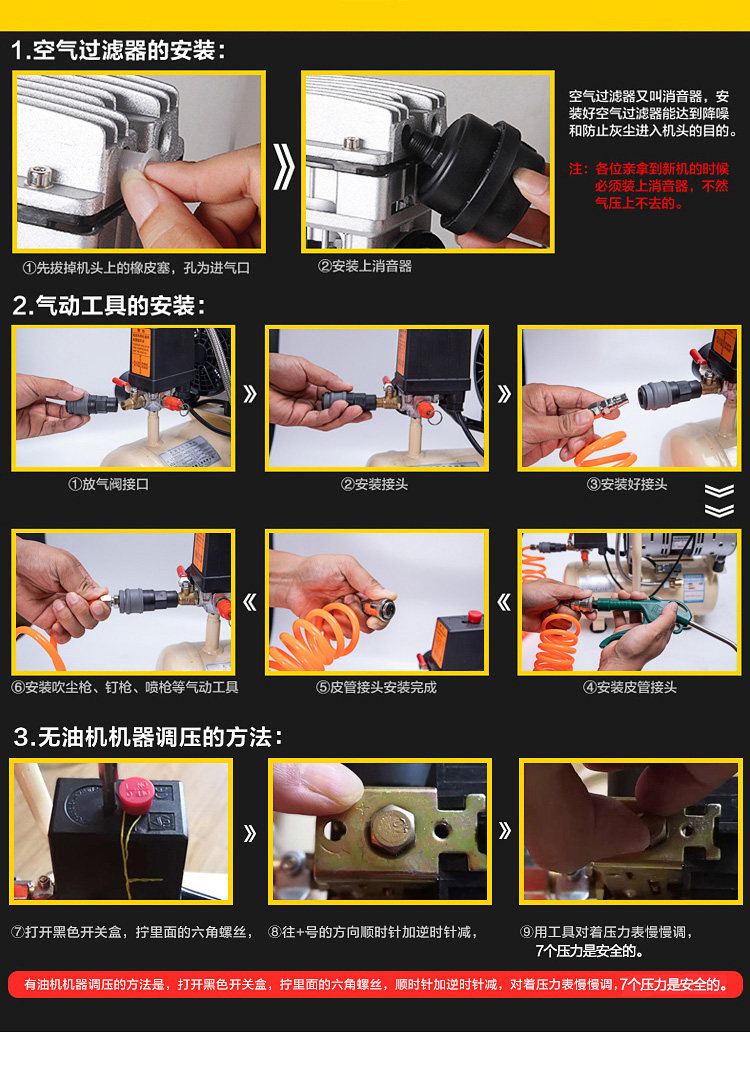 1.空气过滤器的安装：

①先拔掉机头上的橡皮塞，孔为进气口

②安装上消音器

空气过滤器又叫消音器，安装好空气过滤器能达到降噪和防止灰尘进入机头的目的。

注：各位亲拿到新机的时候必须装上消音器，不然气压上不去的。

2.气动工具的安装：

①放气阀接口

②安装接头

③安装好接头

④安装皮管接头

⑤皮管接头安装完成

⑥安装吹尘枪、钉枪、喷枪等气动工具

3.无油机机器调压的方法：

⑦打开黑色开关盒，拧里面的六角螺丝，

⑧往+号的方向顺时针加逆时针减，

⑨用工具对着压力表慢慢调，7个压力是安全的。

有油机机器调压的方法是，打开黑色开关盒，拧里面的六角螺丝，顺时针加逆时针减，对着压力表慢慢调，7个压力是安全的。