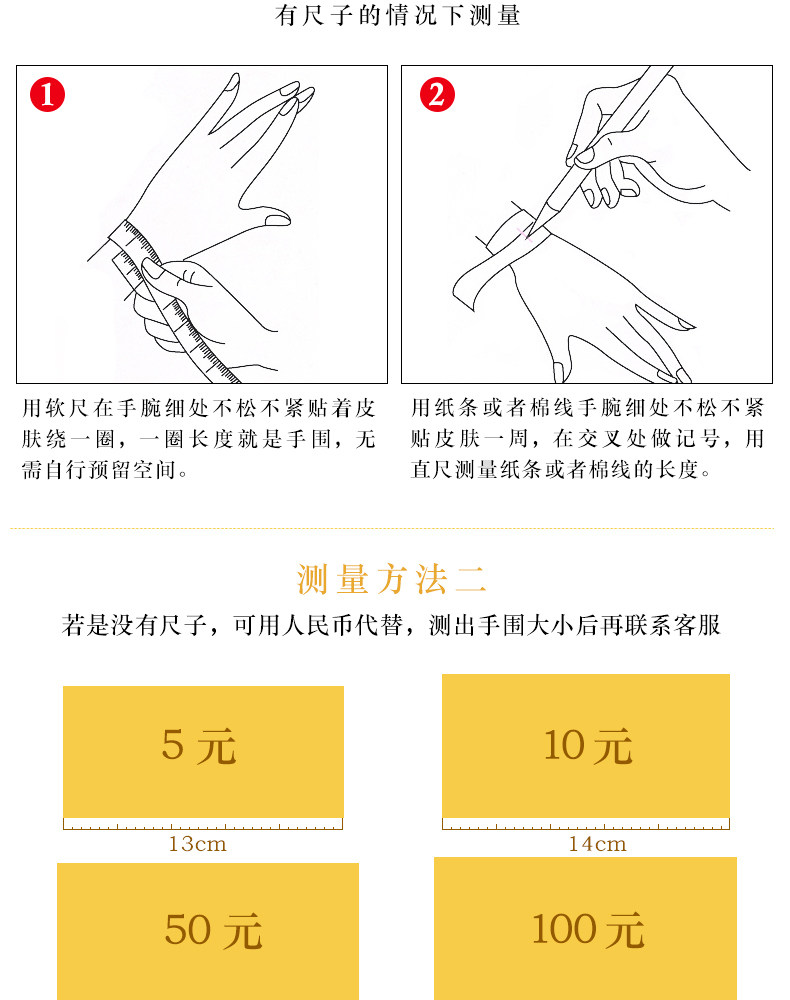 有尺子的情况下测量

1

用软尺在手腕细处不松不紧贴着皮肤绕一圈，一圈长度就是手围，无需自行预留空间。

2

用纸条或者棉线手腕细处不松不紧贴皮肤一周，在交叉处做记号，用直尺测量纸条或者棉线的长度。

测量方法二

若是没有尺子，可用人民币代替，测出手围大小后再联系客服

5 元

13cm

10元

14cm

50 元

100元