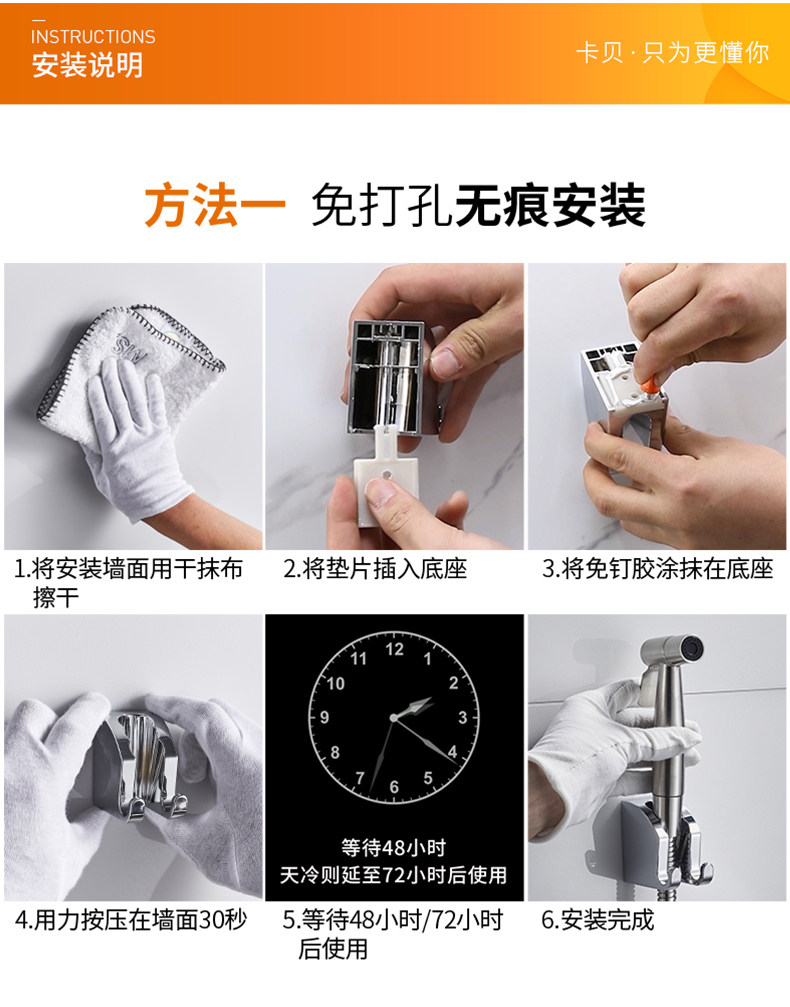 INSTRUCTIONS
安装说明

卡贝 · 只为更懂你

方法一 免打孔无痕安装

SW

1.将安装墙面用干抹布擦干

2.将垫片插入底座

3.将免钉胶涂抹在底座

12
1
2
3
4
5
6
7
8
9
10
11

等待48小时
天冷则延至72小时后使用

4.用力按压在墙面30秒

5.等待48小时/72小时后使用

6.安装完成