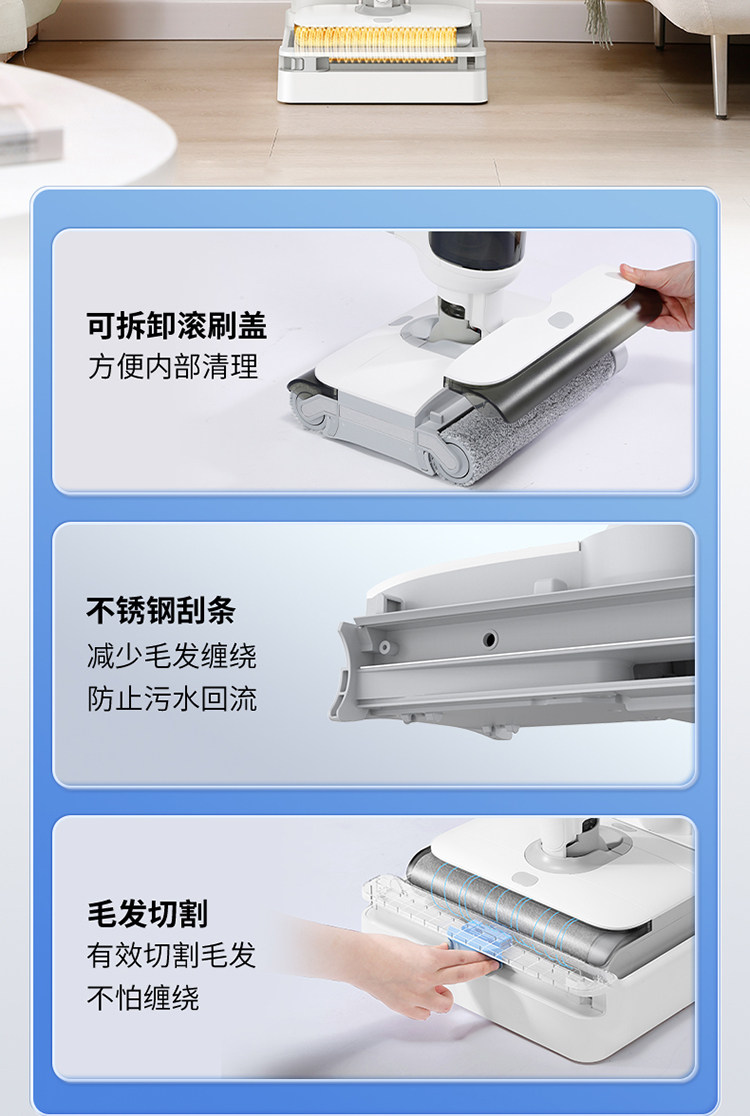 可拆卸滚刷盖
方便内部清理

不锈钢刮条
减少毛发缠绕
防止污水回流

毛发切割
有效切割毛发
不怕缠绕