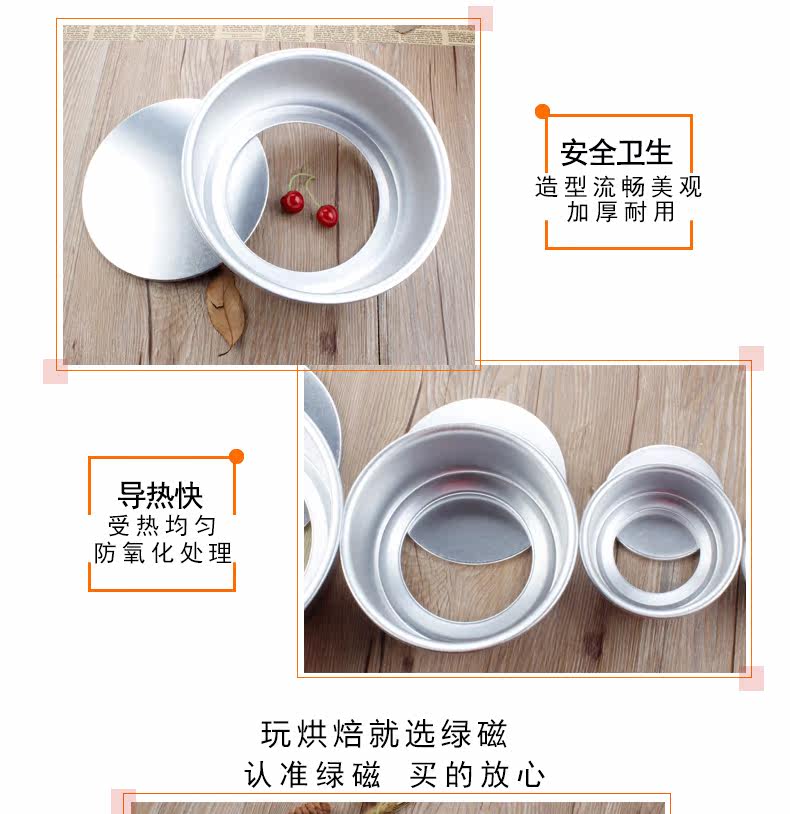 安全卫生
造型流畅美观
加厚耐用

导热快
受热均匀
防氧化处理

玩烘焙就选绿磁
认准绿磁 买的放心