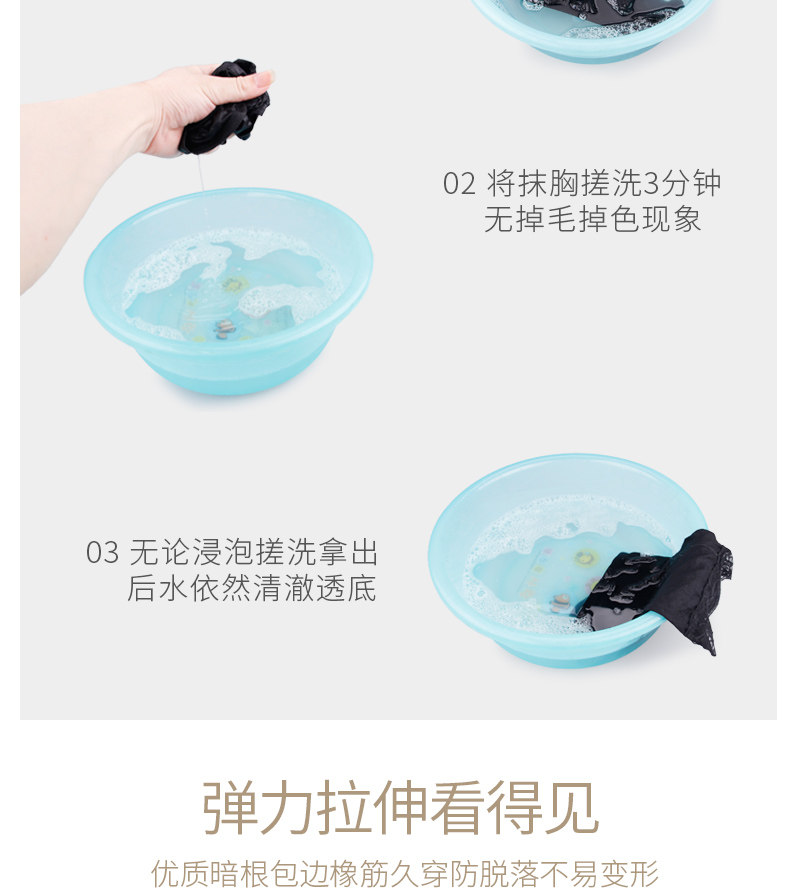 02 将抹胸搓洗3分钟
无掉毛掉色现象

03 无论浸泡搓洗拿出
后水依然清澈透底

弹力拉伸看得见

优质暗根包边橡筋久穿防脱落不易变形