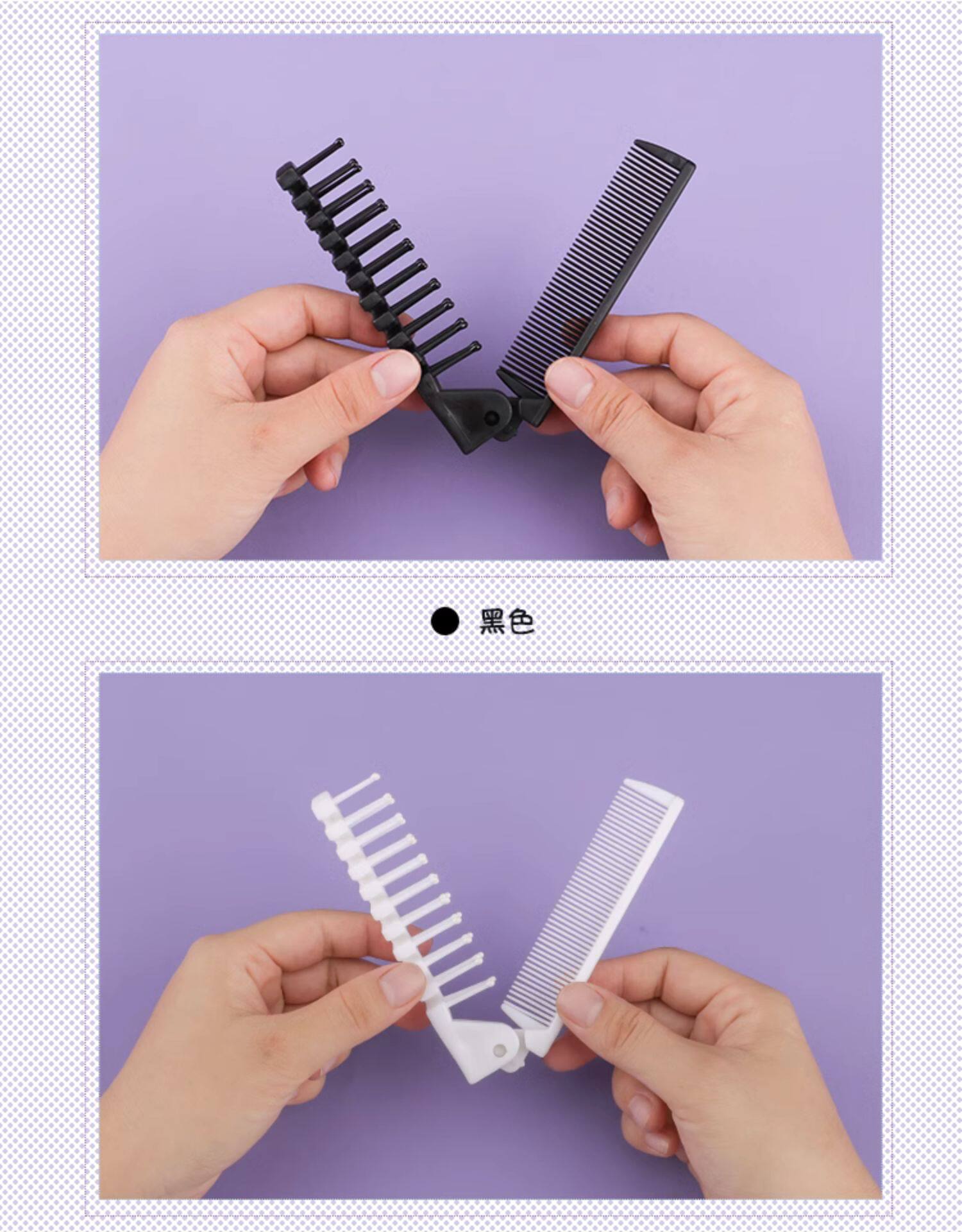 ● 黑色