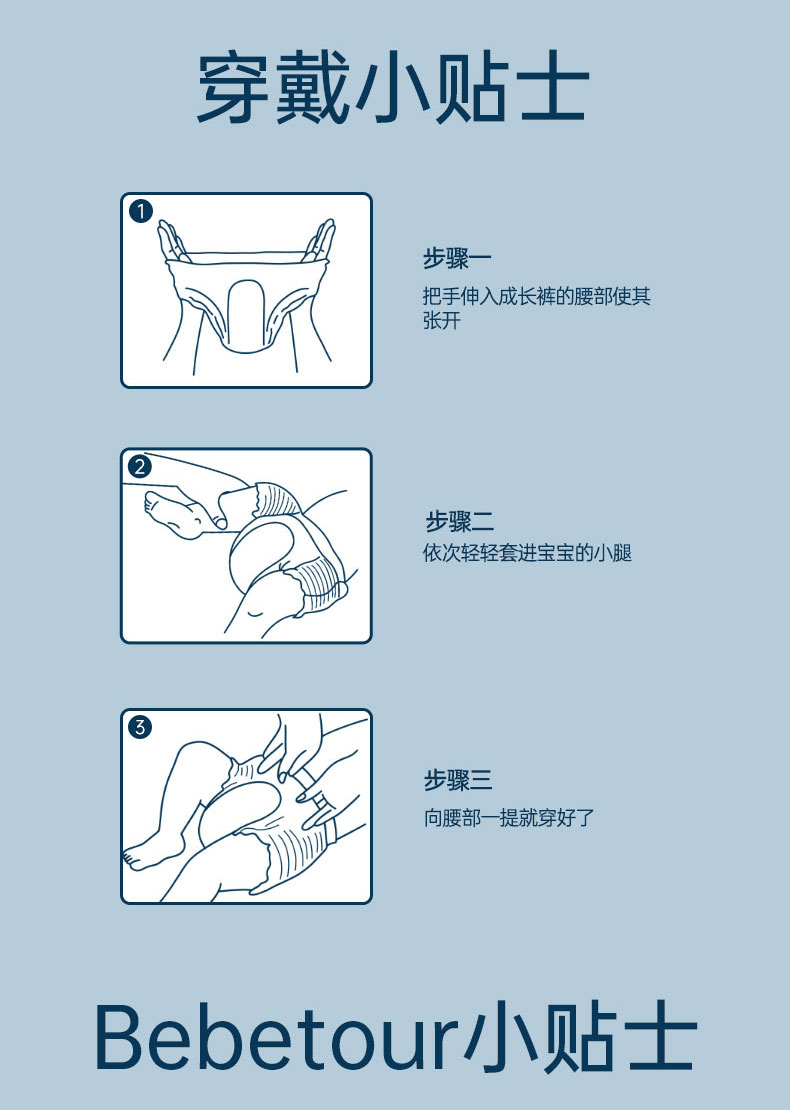 穿戴小贴士

1

步骤一

把手伸入成长裤的腰部使其张开

2

步骤二

依次轻轻套进宝宝的小腿

3

步骤三

向腰部一提就穿好了

Bebetour小贴士