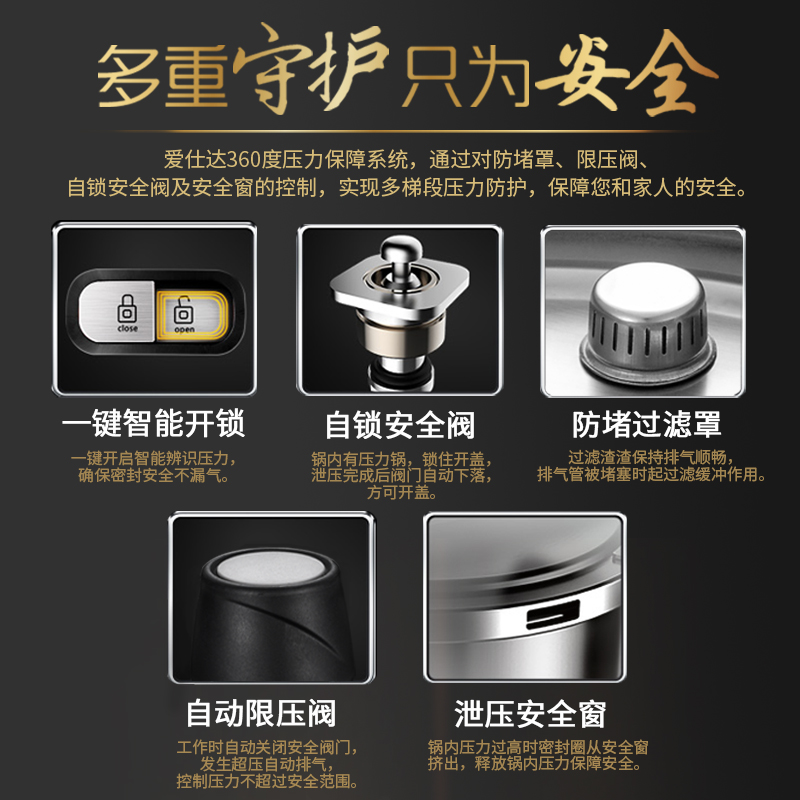 多重守护只为安全

爱仕达360度压力保障系统，通过对防堵罩、限压阀、自锁安全阀及安全窗的控制，实现多梯段压力防护，保障您和家人的安全。

close
open

一键智能开锁
一键开启智能辨识压力，确保密封安全不漏气。

自锁安全阀
锅内有压力锅，锁住开盖，泄压完成后阀门自动下落，方可开盖。

防堵过滤罩
过滤渣渣保持排气顺畅，排气管被堵塞时起过滤缓冲作用。

自动限压阀
工作时自动关闭安全阀门，发生超压自动排气，控制压力不超过安全范围。

泄压安全窗
锅内压力过高时密封圈从安全窗挤出，释放锅内压力保障安全。