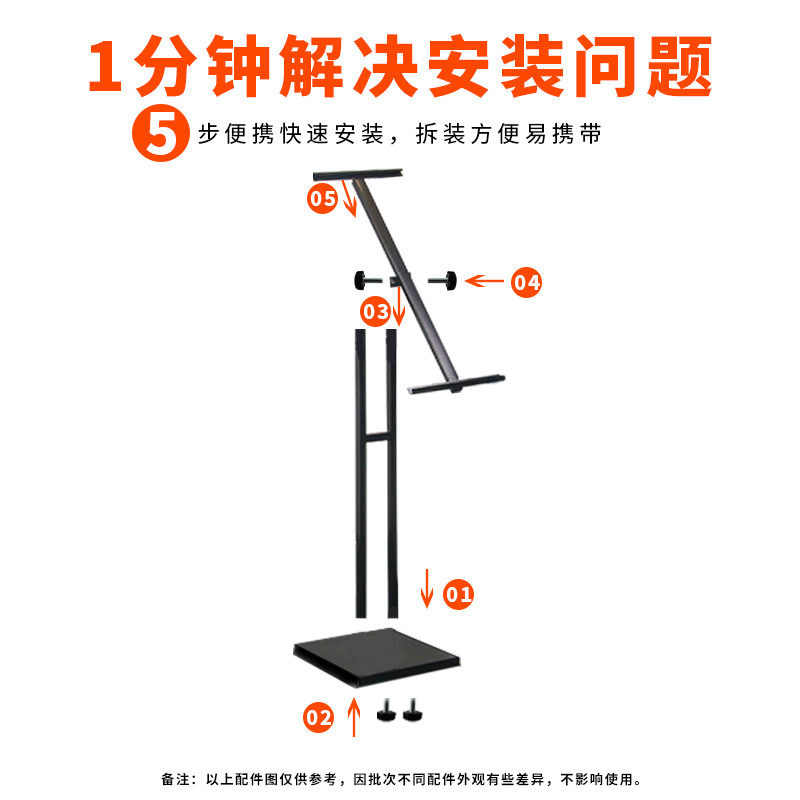 1分钟解决安装问题

5 步便携快速安装，拆装方便易携带

05

04

03

01

02

备注：以上配件图仅供参考，因批次不同配件外观有些差异，不影响使用。