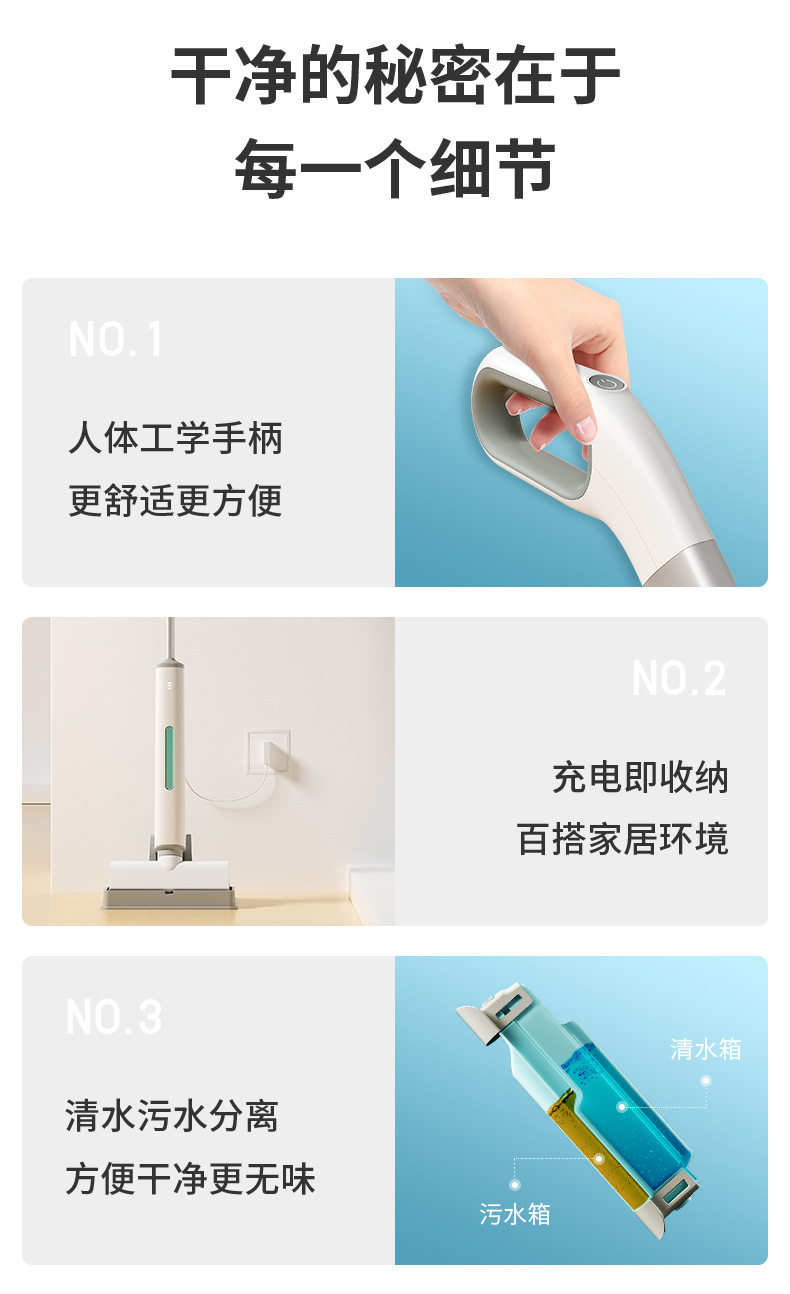 干净的秘密在于
每一个细节

NO.1

人体工学手柄
更舒适更方便

NO.2

充电即收纳
百搭家居环境

NO.3

清水污水分离
方便干净更无味

清水箱

污水箱