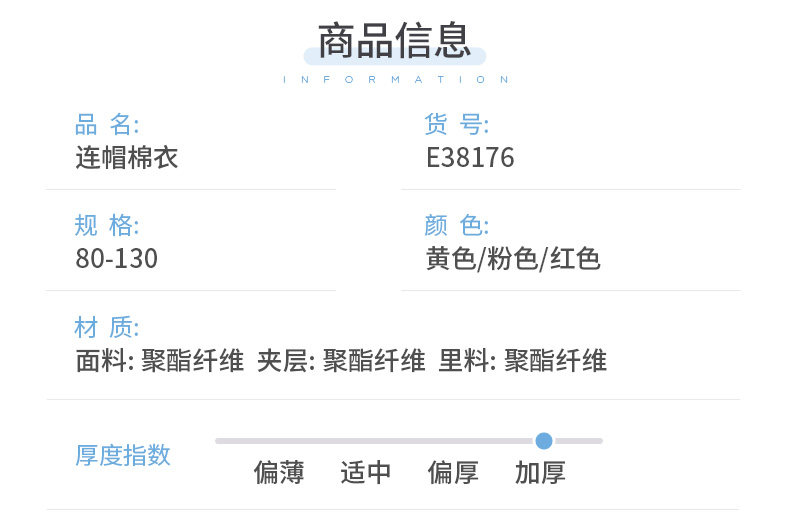 商品信息
INFORMATION

品 名:
连帽棉衣

货 号:
E38176

规 格:
80-130

颜 色:
黄色/粉色/红色

材 质:
面料: 聚酯纤维 夹层: 聚酯纤维 里料: 聚酯纤维

厚度指数
偏薄 适中 偏厚 加厚