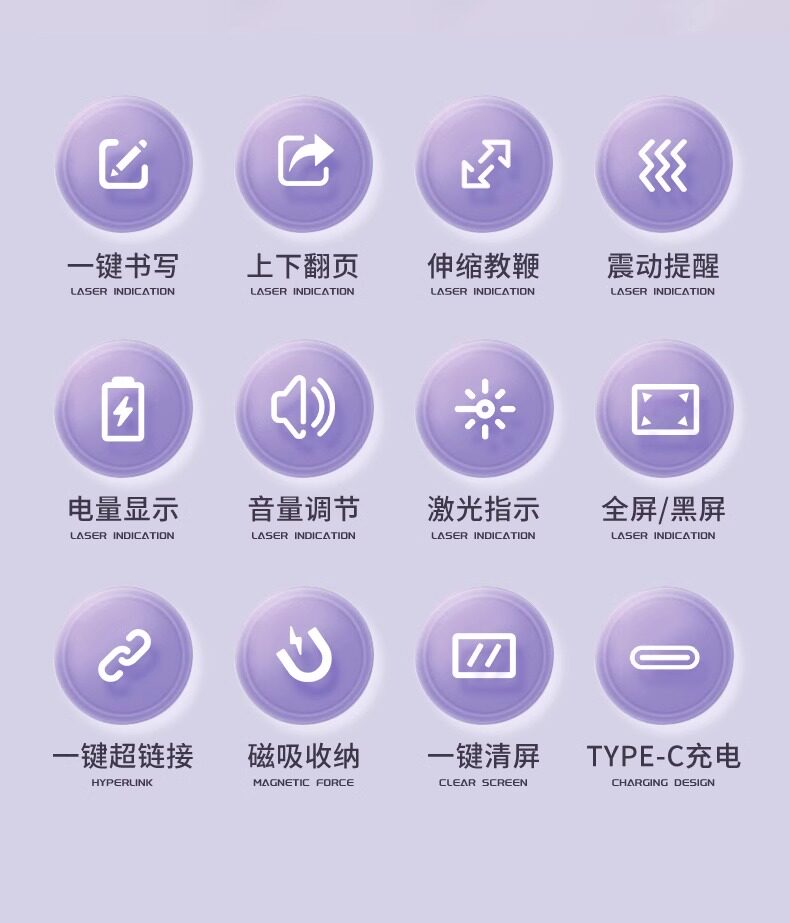 一键书写
LASER INDICATION

上下翻页
LASER INDICATION

伸缩教鞭
LASER INDICATION

震动提醒
LASER INDICATION

电量显示
LASER INDICATION

音量调节
LASER INDICATION

激光指示
LASER INDICATION

全屏/黑屏
LASER INDICATION

一键超链接
HYPERLINK

磁吸收纳
MAGNETIC FORCE

一键清屏
CLEAR SCREEN

TYPE-C充电
CHARGING DESIGN