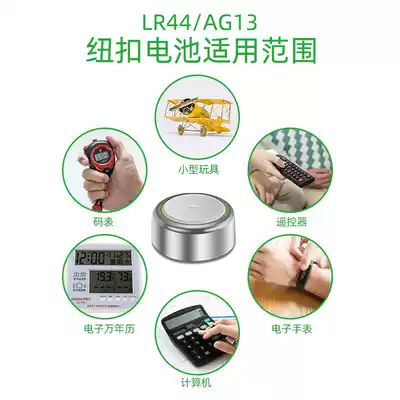 LR44/AG13
纽扣电池适用范围

小型玩具

码表

遥控器

12:00

19.3

73

电子万年历

电子手表

计算机