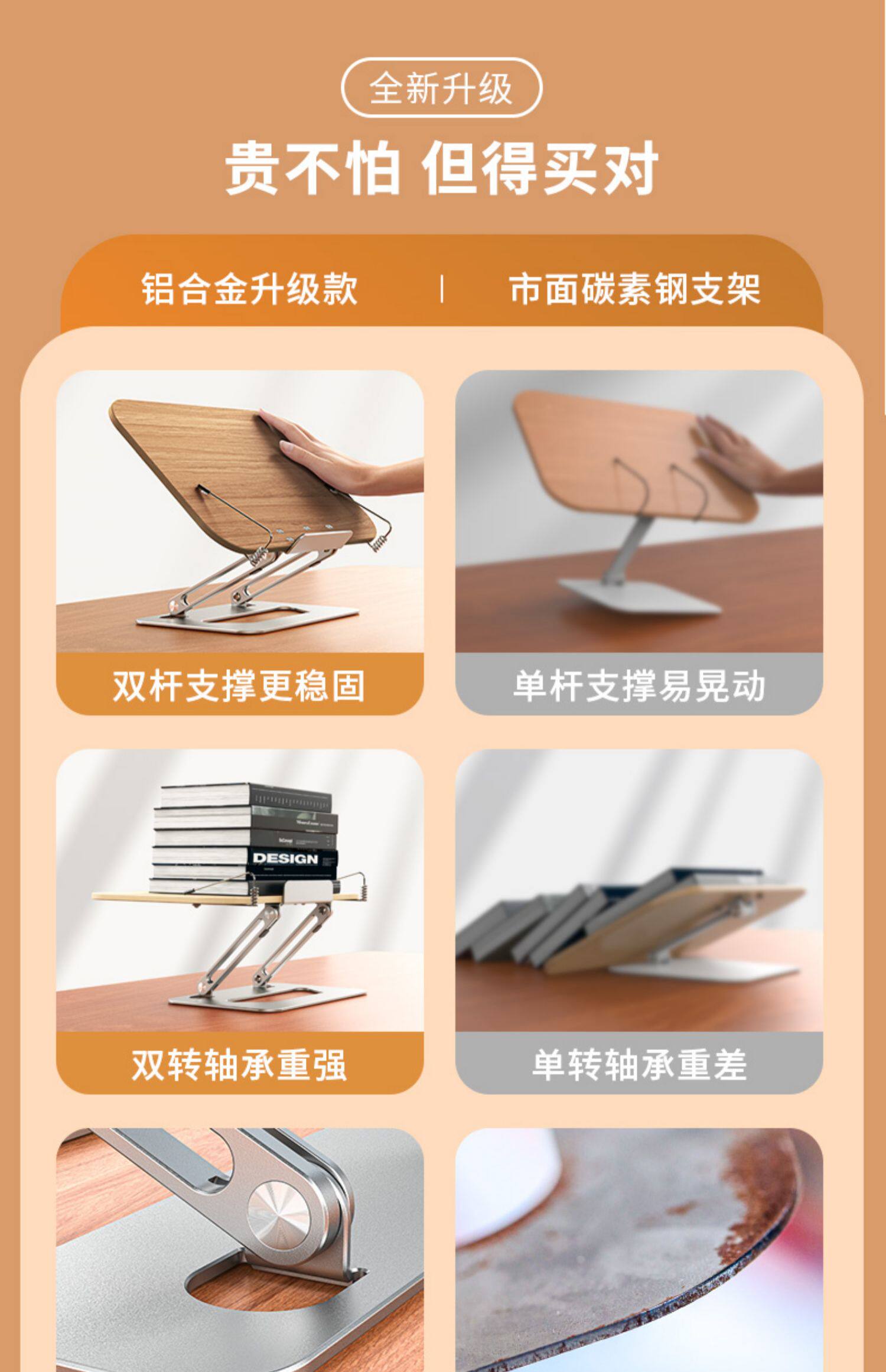 全新升级

贵不怕 但得买对

铝合金升级款 | 市面碳素钢支架

双杆支撑更稳固

单杆支撑易晃动

DESIGN

双转轴承重强

单转轴承重差