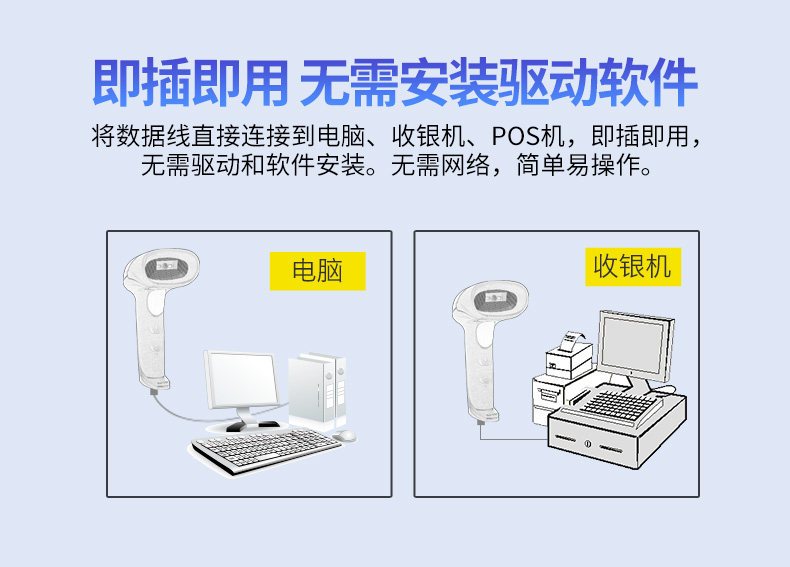 即插即用 无需安装驱动软件

将数据线直接连接到电脑、收银机、POS机，即插即用，无需驱动和软件安装。无需网络，简单易操作。

电脑

收银机