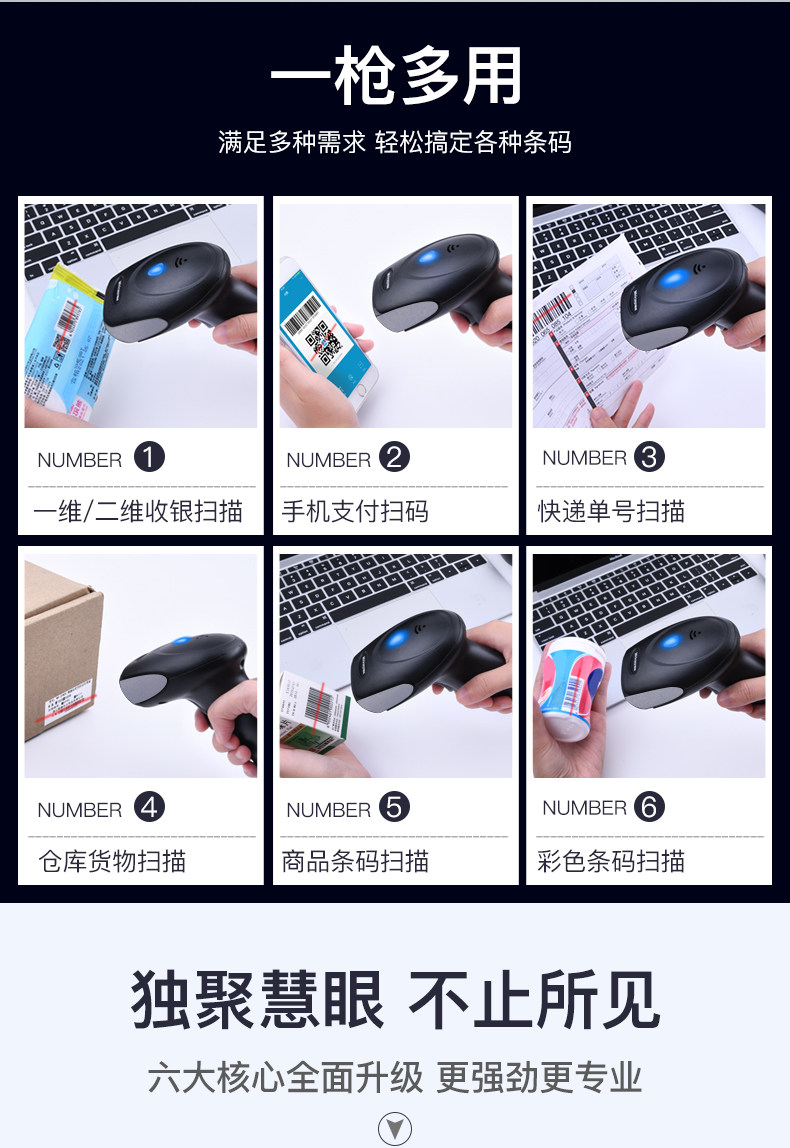 一枪多用

满足多种需求 轻松搞定各种条码

NUMBER 1

一维/二维收银扫描

NUMBER 2

手机支付扫码

NUMBER 3

快递单号扫描

NUMBER 4

仓库货物扫描

NUMBER 5

商品条码扫描

NUMBER 6

彩色条码扫描

独聚慧眼 不止所见

六大核心全面升级 更强劲更专业