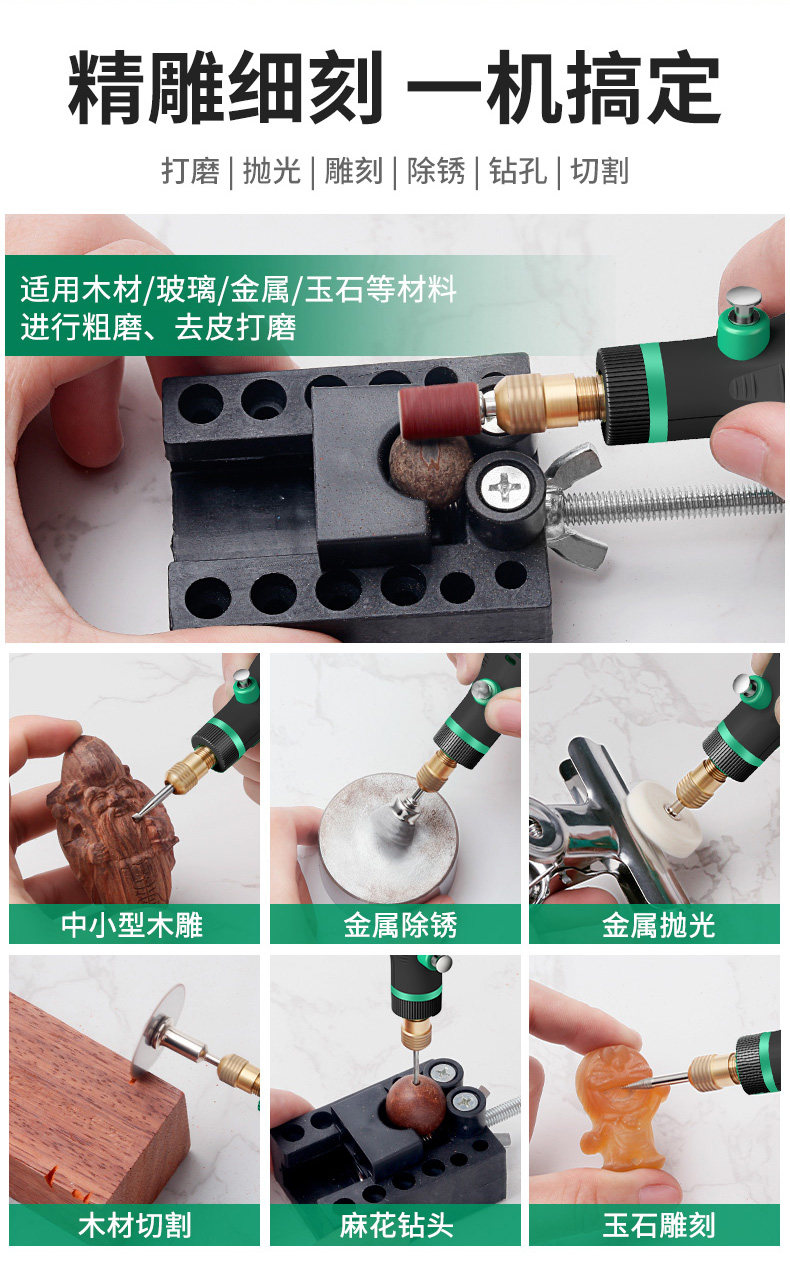 精雕细刻 一机搞定

打磨 | 抛光 | 雕刻 | 除锈 | 钻孔 | 切割

适用木材/玻璃/金属/玉石等材料
进行粗磨、去皮打磨

中小型木雕

金属除锈

金属抛光

木材切割

麻花钻头

玉石雕刻