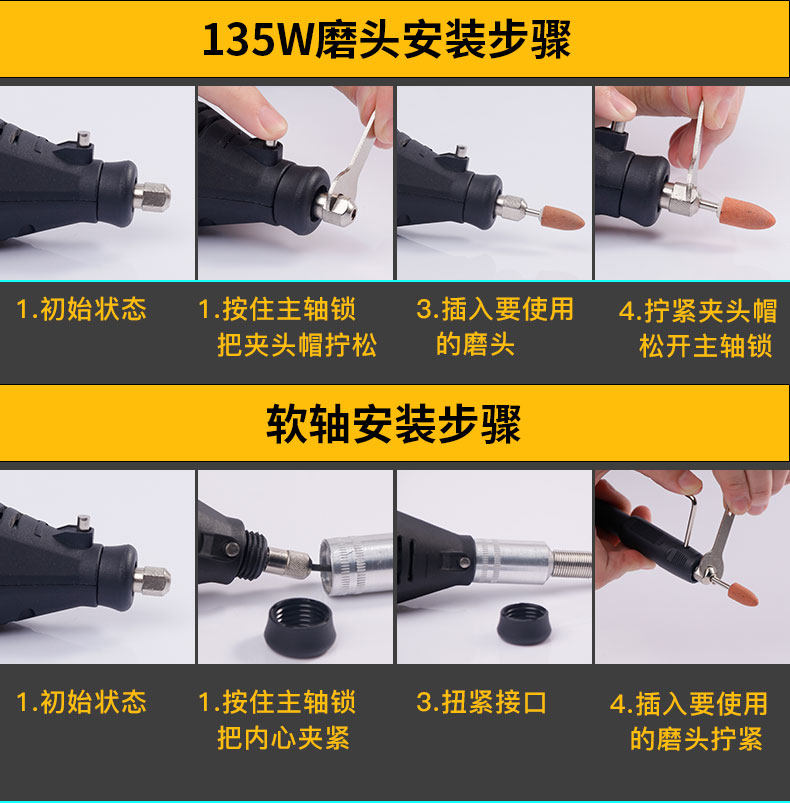 135W磨头安装步骤

1.初始状态

1.按住主轴锁把夹头帽拧松

3.插入要使用的磨头

4.拧紧夹头帽松开主轴锁

软轴安装步骤

1.初始状态

1.按住主轴锁把内心夹紧

3.扭紧接口

4.插入要使用的磨头拧紧