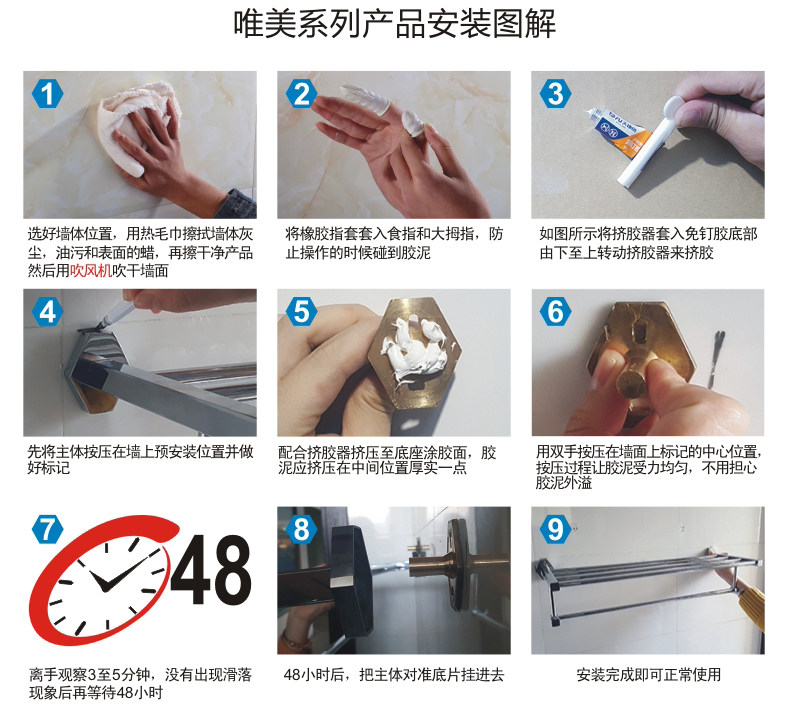 唯美系列产品安装图解

1
选好墙体位置，用热毛巾擦拭墙体灰尘，油污和表面的蜡，再擦干净产品然后用吹风机吹干墙面

2
将橡胶指套套入食指和大拇指，防止操作的时候碰到胶泥

3
如图所示将挤胶器套入免钉胶底部由下至上转动挤胶器来挤胶

4
先将主体按压在墙上预安装位置并做好标记

5
配合挤胶器挤压至底座涂胶面，胶泥应挤压在中间位置厚实一点

6
用双手按压在墙面上标记的中心位置，按压过程让胶泥受力均匀，不用担心胶泥外溢

7
48
离手观察3至5分钟，没有出现滑落现象后再等待48小时

8
48小时后，把主体对准底片挂进去

9
安装完成即可正常使用