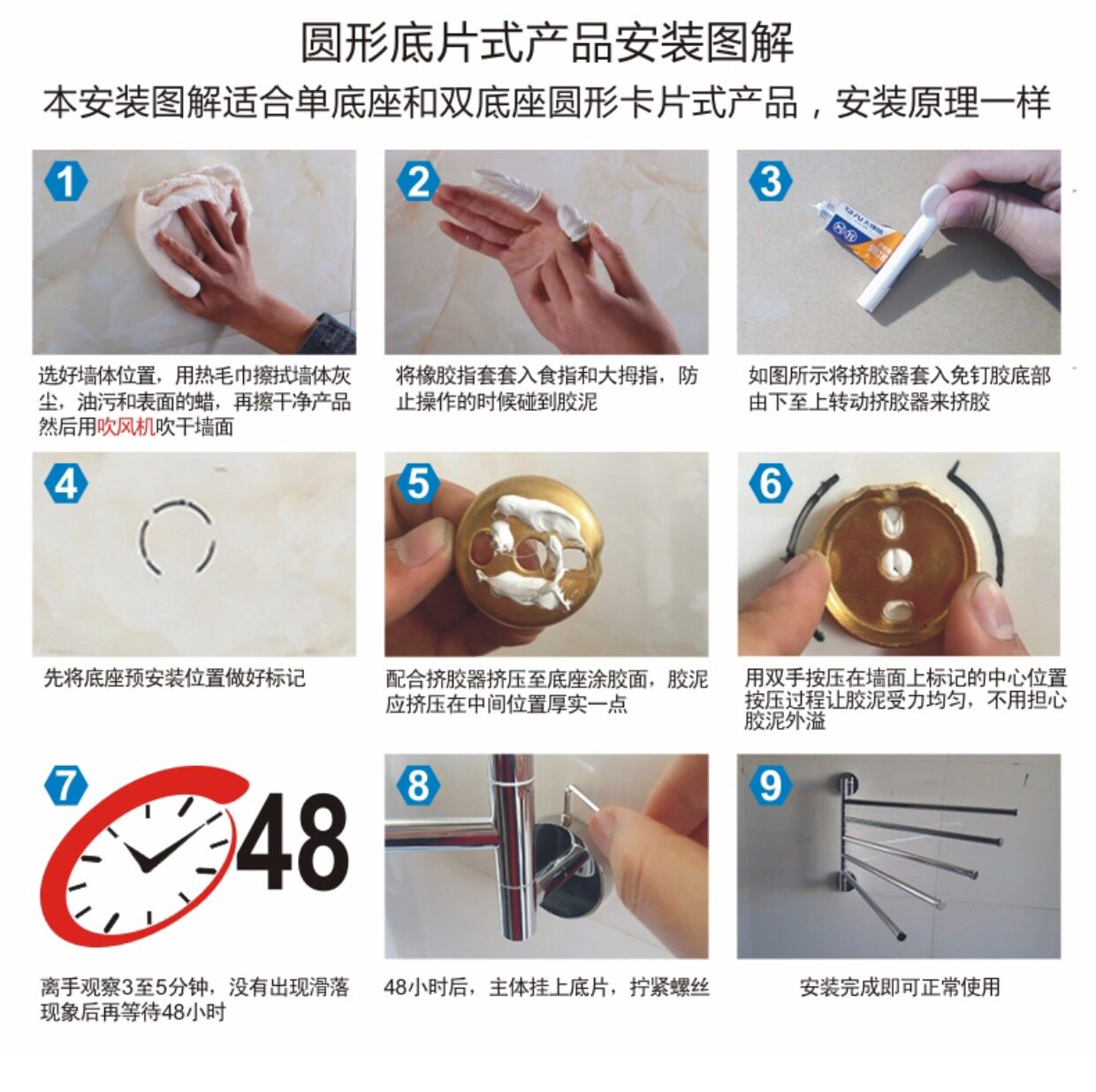 圆形底片式产品安装图解
本安装图解适合单底座和双底座圆形卡片式产品，安装原理一样

1
选好墙体位置，用热毛巾擦拭墙体灰尘，油污和表面的蜡，再擦干净产品然后用吹风机吹干墙面

2
将橡胶指套套入食指和大拇指，防止操作的时候碰到胶泥

3
如图所示将挤胶器套入免钉胶底部由下至上转动挤胶器来挤胶

4
先将底座预安装位置做好标记

5
配合挤胶器挤压至底座涂胶面，胶泥应挤压在中间位置厚实一点

6
用双手按压在墙面上标记的中心位置按压过程让胶泥受力均匀，不用担心胶泥外溢

7
48
离手观察3至5分钟，没有出现滑落现象后再等待48小时

8
48小时后，主体挂上底片，拧紧螺丝

9
安装完成即可正常使用