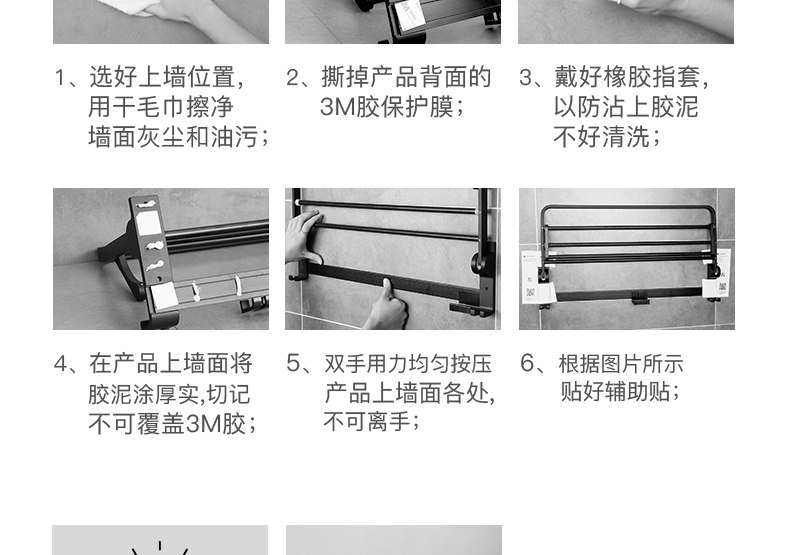 1、选好上墙位置，用干毛巾擦净墙面灰尘和油污；

2、撕掉产品背面的3M胶保护膜；

3、戴好橡胶指套，以防沾上胶泥不好清洗；

4、在产品上墙面将胶泥涂厚实,切记不可覆盖3M胶；

5、双手用力均匀按压产品上墙面各处，不可离手；

6、根据图片所示贴好辅助贴；