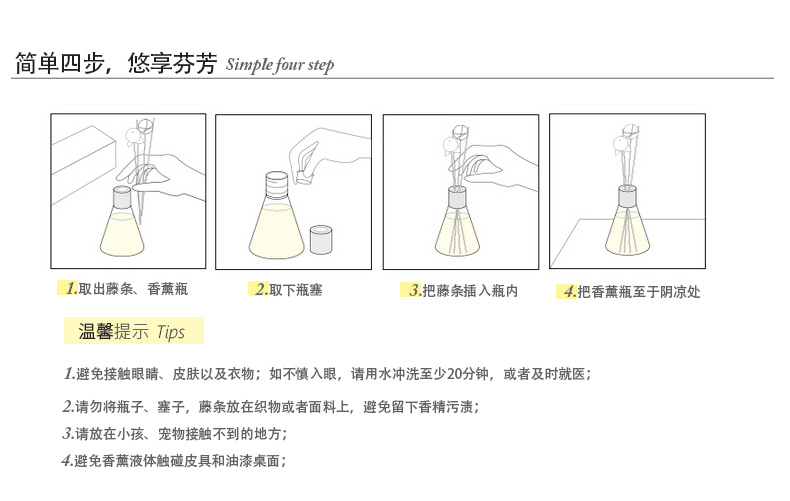 简单四步，悠享芬芳 Simple four step

1.取出藤条、香薰瓶

2.取下瓶塞

3.把藤条插入瓶内

4.把香薰瓶至于阴凉处

温馨提示 Tips

1.避免接触眼睛、皮肤以及衣物；如不慎入眼，请用水冲洗至少20分钟，或者及时就医；

2.请勿将瓶子、塞子，藤条放在织物或者面料上，避免留下香精污渍；

3.请放在小孩、宠物接触不到的地方；

4.避免香薰液体触碰皮具和油漆桌面；