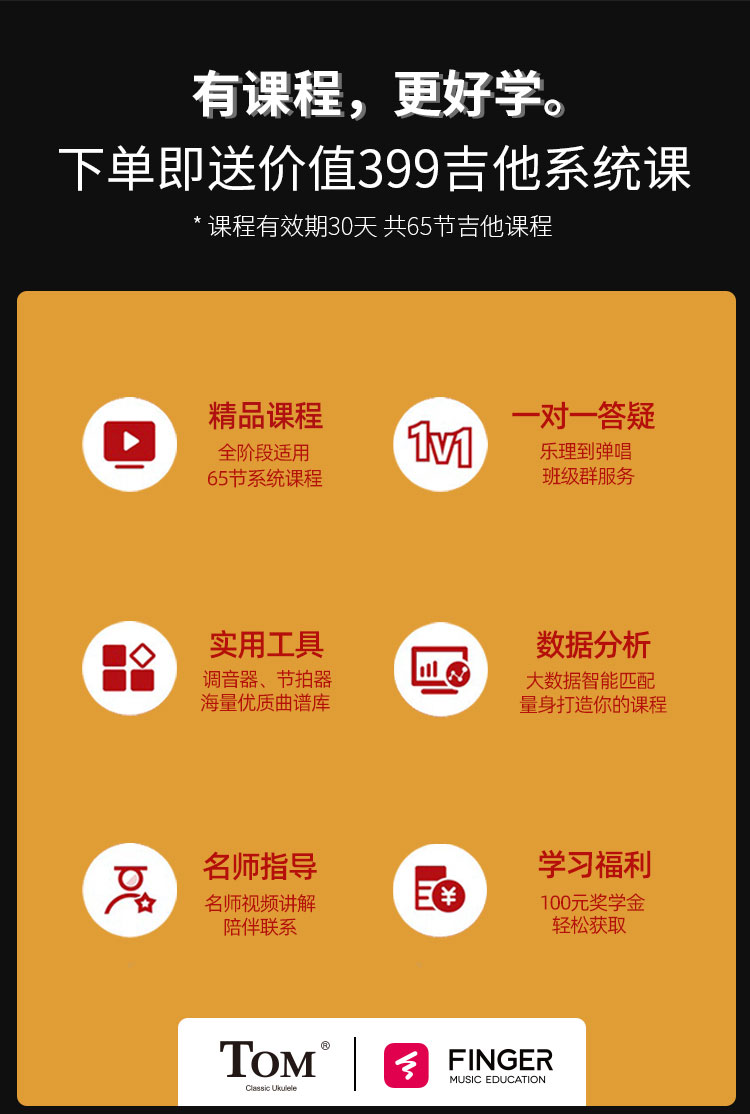 有课程，更好学。
下单即送价值399吉他系统课
* 课程有效期30天 共65节吉他课程

精品课程
全阶段适用
65节系统课程

1v1
一对一答疑
乐理到弹唱
班级群服务

实用工具
调音器、节拍器
海量优质曲谱库

数据分析
大数据智能匹配
量身打造你的课程

名师指导
名师视频讲解
陪伴联系

学习福利
100元奖学金
轻松获取

TOM®
Classic Ukulele

FINGER
MUSIC EDUCATION