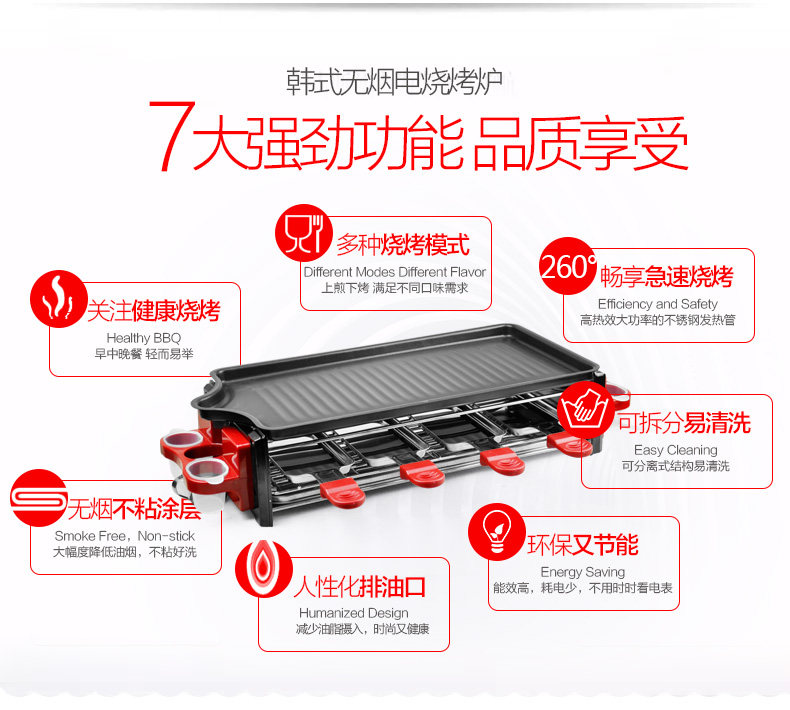 韩式无烟电烧烤炉
7大强劲功能 品质享受

多种烧烤模式
Different Modes Different Flavor
上煎下烤 满足不同口味需求

260° 畅享急速烧烤
Efficiency and Safety
高热效大功率的不锈钢发热管

关注健康烧烤
Healthy BBQ
早中晚餐 轻而易举

可拆分易清洗
Easy Cleaning
可分离式结构易清洗

无烟不粘涂层
Smoke Free, Non-stick
大幅度降低油烟，不粘好洗

环保又节能
Energy Saving
能效高，耗电少，不用时时看电表

人性化排油口
Humanized Design
减少油脂摄入，时尚又健康