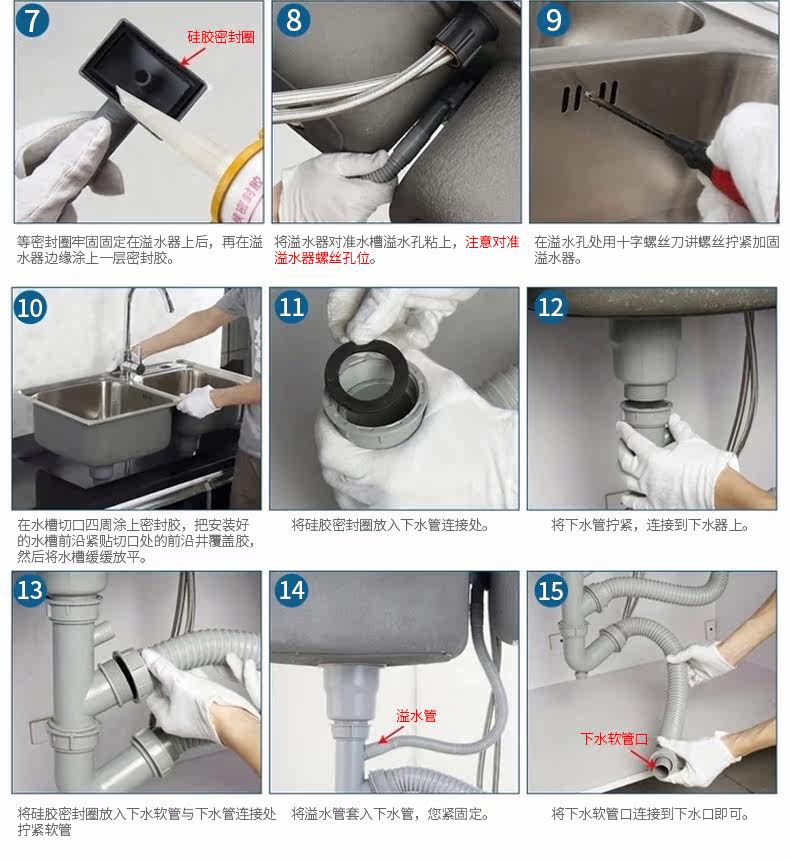 7

硅胶密封圈

等密封圈牢固固定在溢水器上后，再在溢水器边缘涂上一层密封胶。

8

将溢水器对准水槽溢水孔粘上，注意对准溢水器螺丝孔位。

9

在溢水孔处用十字螺丝刀讲螺丝拧紧加固溢水器。

10

在水槽切口四周涂上密封胶，把安装好的水槽前沿紧贴切口处的前沿并覆盖胶，然后将水槽缓缓放平。

11

将硅胶密封圈放入下水管连接处。

12

将下水管拧紧，连接到下水器上。

13

将硅胶密封圈放入下水软管与下水管连接处拧紧软管

14

溢水管

将溢水管套入下水管，您紧固定。

15

下水软管口

将下水软管口连接到下水口即可。