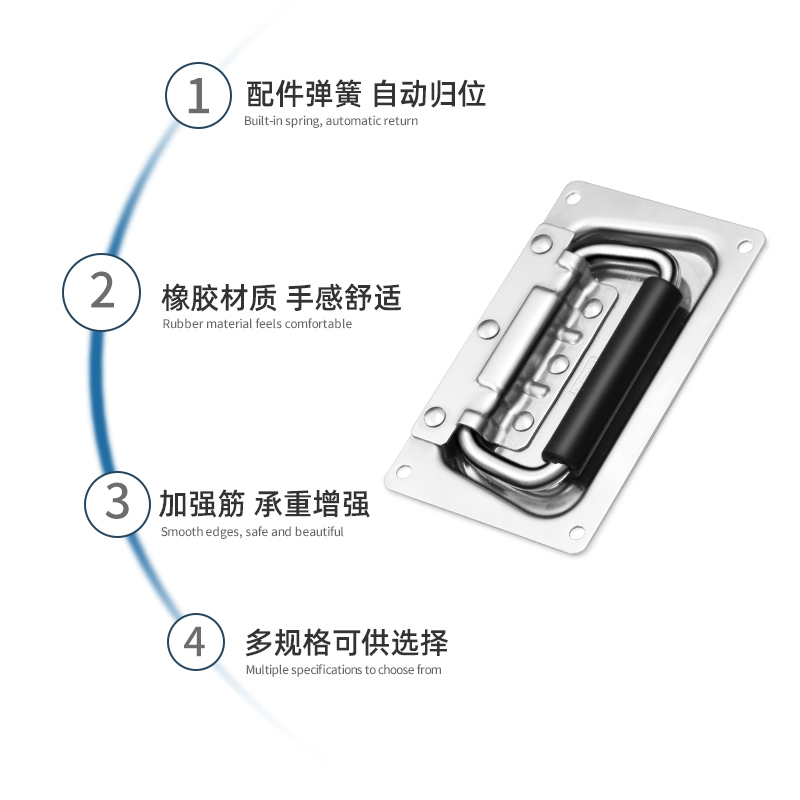 1
配件弹簧 自动归位
Built-in spring, automatic return

2
橡胶材质 手感舒适
Rubber material feels comfortable

3
加强筋 承重增强
Smooth edges, safe and beautiful

4
多规格可供选择
Multiple specifications to choose from