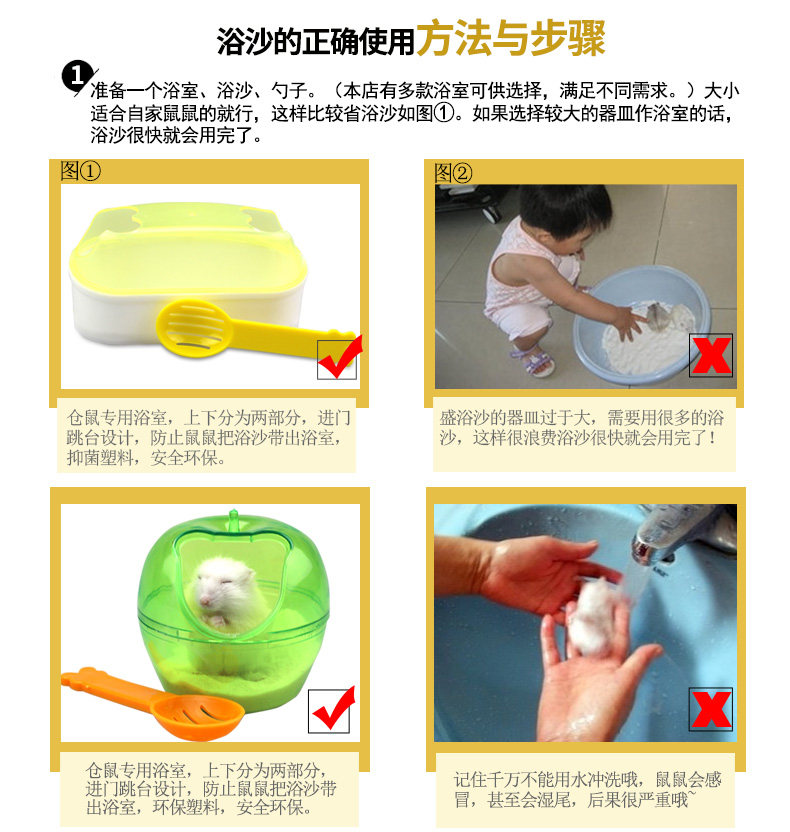 浴沙的正确使用方法与步骤

1 准备一个浴室、浴沙、勺子。（本店有多款浴室可供选择，满足不同需求。）大小适合自家鼠鼠的就行，这样比较省浴沙如图①。如果选择较大的器皿作浴室的话，浴沙很快就会用完了。

图①

仓鼠专用浴室，上下分为两部分，进门跳台设计，防止鼠鼠把浴沙带出浴室，抑菌塑料，安全环保。

图②

盛浴沙的器皿过于大，需要用很多的浴沙，这样很浪费浴沙很快就会用完了！

仓鼠专用浴室，上下分为两部分，进门跳台设计，防止鼠鼠把浴沙带出浴室，环保塑料，安全环保。

记住千万不能用水冲洗哦，鼠鼠会感冒，甚至会湿尾，后果很严重哦~