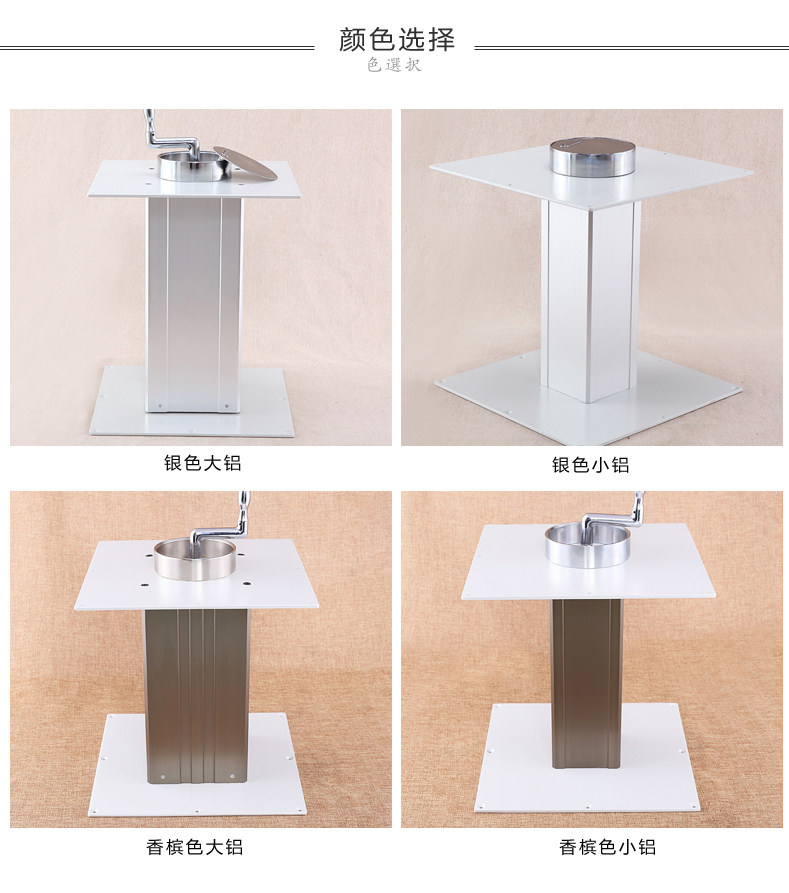 颜色选择
色選択

银色大铝

银色小铝

香槟色大铝

香槟色小铝