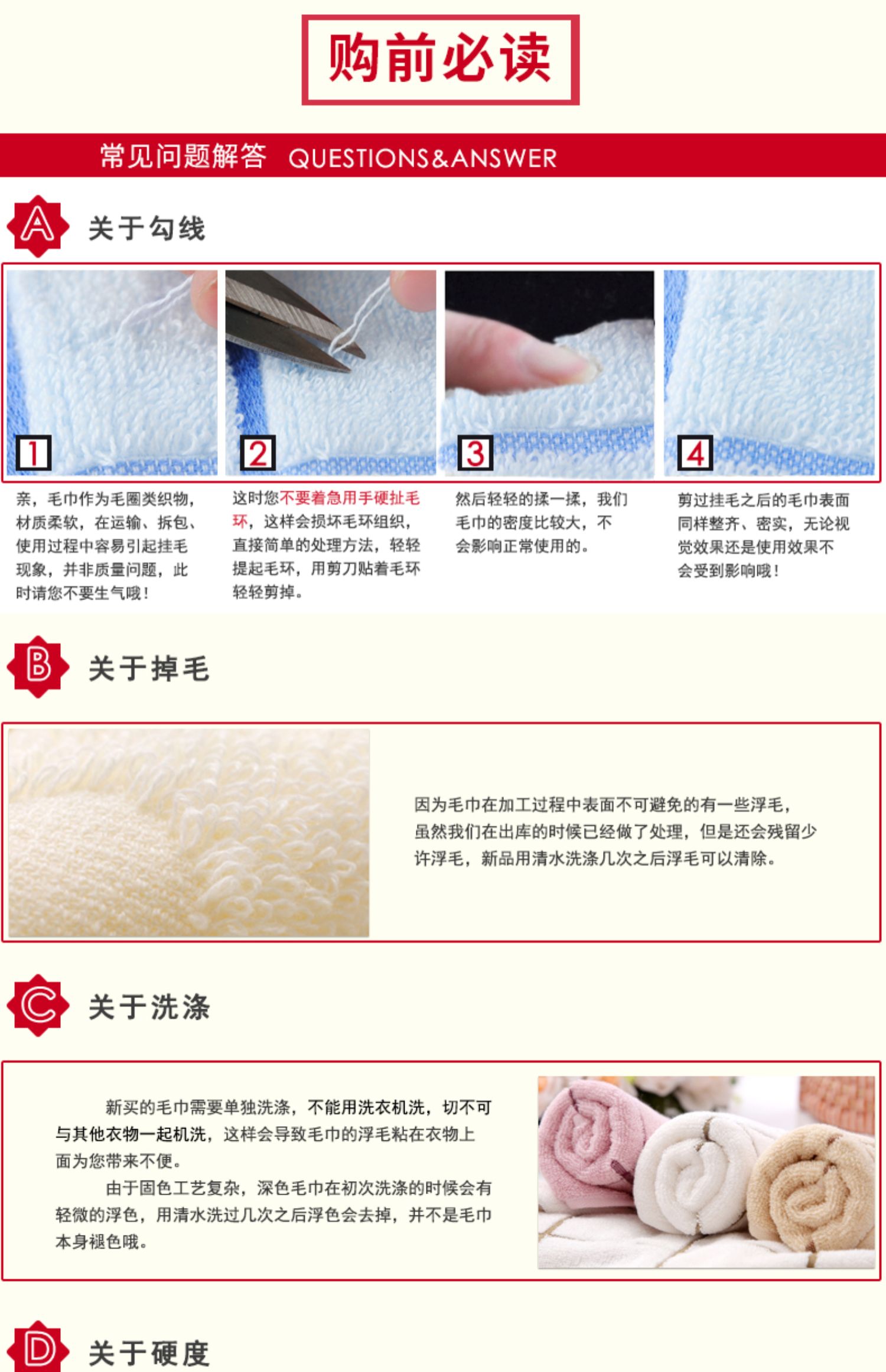 购前必读

常见问题解答 QUESTIONS&ANSWER

A 关于勾线

1

2

3

4

亲，毛巾作为毛圈类织物，材质柔软，在运输、拆包、使用过程中容易引起挂毛现象，并非质量问题，此时请您不要生气哦！

这时您不要着急用手硬扯毛环，这样会损坏毛环组织，直接简单的处理方法，轻轻提起毛环，用剪刀贴着毛环轻轻剪掉。

然后轻轻的揉一揉，我们毛巾的密度比较大，不会影响正常使用的。

剪过挂毛之后的毛巾表面同样整齐、密实，无论视觉效果还是使用效果不会受到影响哦！

B 关于掉毛

因为毛巾在加工过程中表面不可避免的有一些浮毛，虽然我们在出库的时候已经做了处理，但是还会残留少许浮毛，新品用清水洗涤几次之后浮毛可以清除。

C 关于洗涤

新买的毛巾需要单独洗涤，不能用洗衣机洗，切不可与其他衣物一起机洗，这样会导致毛巾的浮毛粘在衣物上面为您带来不便。

由于固色工艺复杂，深色毛巾在初次洗涤的时候会有轻微的浮色，用清水洗过几次之后浮色会去掉，并不是毛巾本身褪色哦。

D 关于硬度