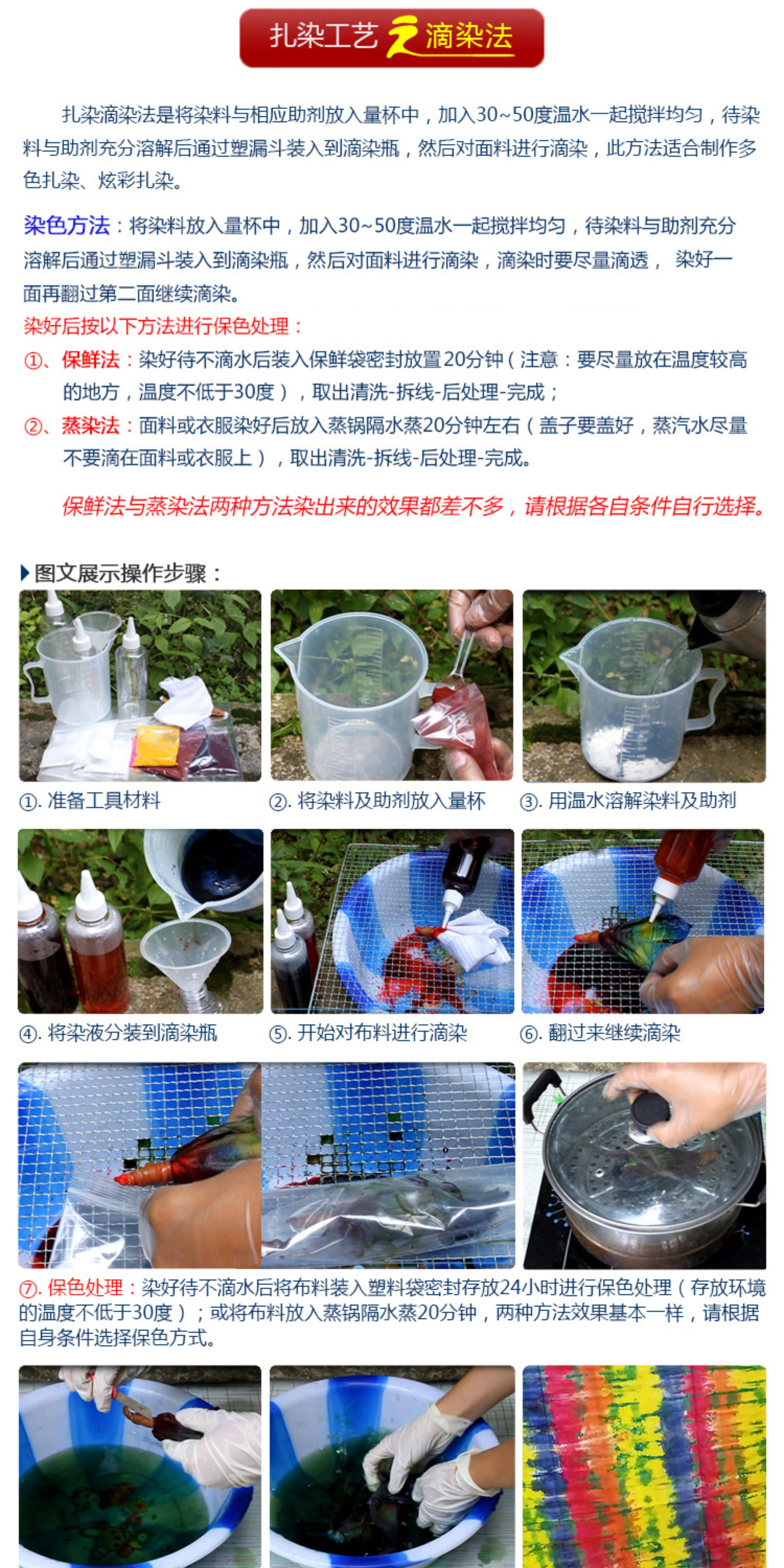 扎染工艺之滴染法

扎染滴染法是将染料与相应助剂放入量杯中，加入30~50度温水一起搅拌均匀，待染料与助剂充分溶解后通过塑漏斗装入到滴染瓶，然后对面料进行滴染，此方法适合制作多色扎染、炫彩扎染。

染色方法：将染料放入量杯中，加入30~50度温水一起搅拌均匀，待染料与助剂充分溶解后通过塑漏斗装入到滴染瓶，然后对面料进行滴染，滴染时要尽量滴透， 染好一面再翻过第二面继续滴染。
染好后按以下方法进行保色处理：
①、保鲜法：染好待不滴水后装入保鲜袋密封放置20分钟（注意：要尽量放在温度较高的地方，温度不低于30度），取出清洗-拆线-后处理-完成；
②、蒸染法：面料或衣服染好后放入蒸锅隔水蒸20分钟左右（盖子要盖好，蒸汽水尽量不要滴在面料或衣服上），取出清洗-拆线-后处理-完成。

保鲜法与蒸染法两种方法染出来的效果都差不多，请根据各自条件自行选择。

图文展示操作步骤：

①. 准备工具材料
②. 将染料及助剂放入量杯
③. 用温水溶解染料及助剂
④. 将染液分装到滴染瓶
⑤. 开始对布料进行滴染
⑥. 翻过来继续滴染

⑦. 保色处理：染好待不滴水后将布料装入塑料袋密封存放24小时进行保色处理（存放环境的温度不低于30度）；或将布料放入蒸锅隔水蒸20分钟，两种方法效果基本一样，请根据自身条件选择保色方式。