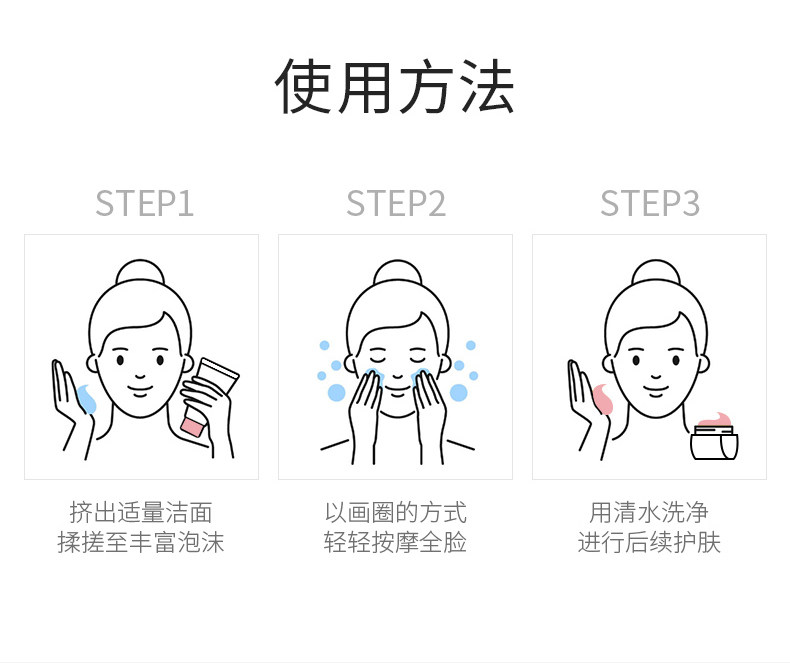 使用方法

STEP1

挤出适量洁面
揉搓至丰富泡沫

STEP2

以画圈的方式
轻轻按摩全脸

STEP3

用清水洗净
进行后续护肤