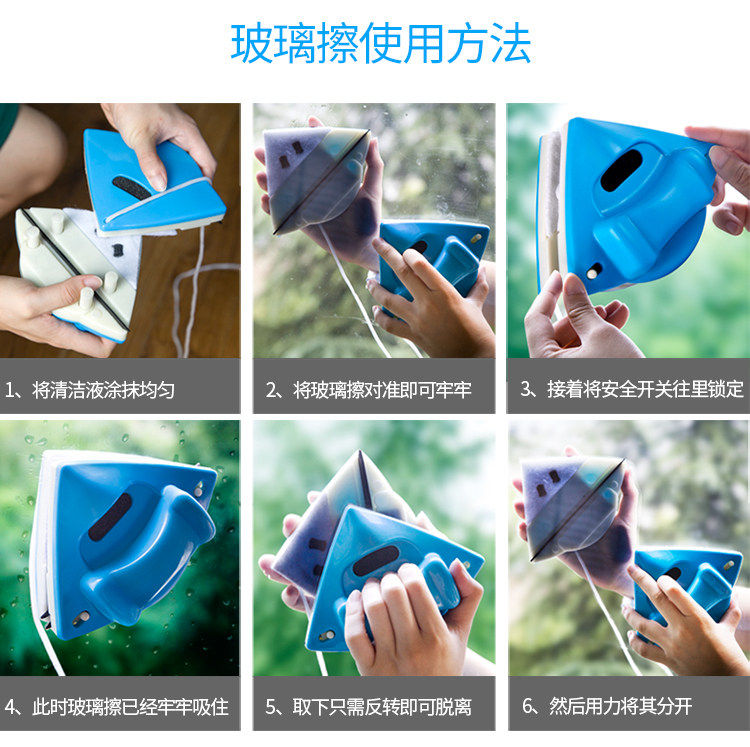 玻璃擦使用方法

1、将清洁液涂抹均匀

2、将玻璃擦对准即可牢牢

3、接着将安全开关往里锁定

4、此时玻璃擦已经牢牢吸住

5、取下只需反转即可脱离

6、然后用力将其分开