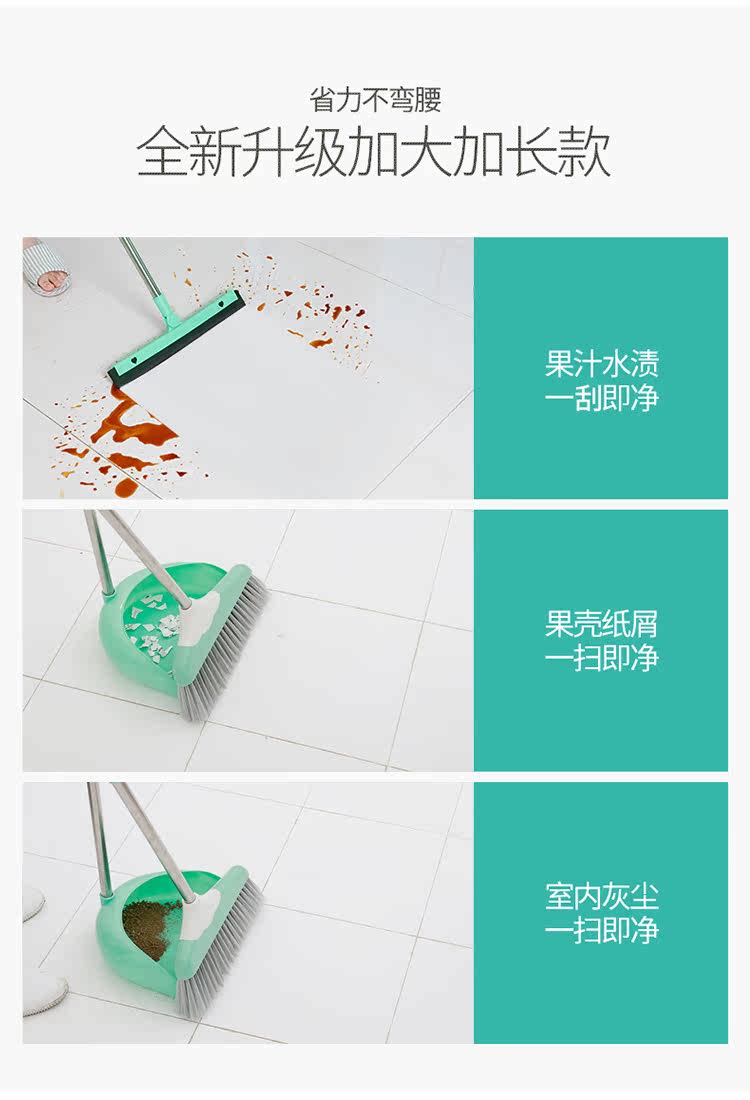 省力不弯腰
全新升级加大加长款

果汁水渍
一刮即净

果壳纸屑
一扫即净

室内灰尘
一扫即净