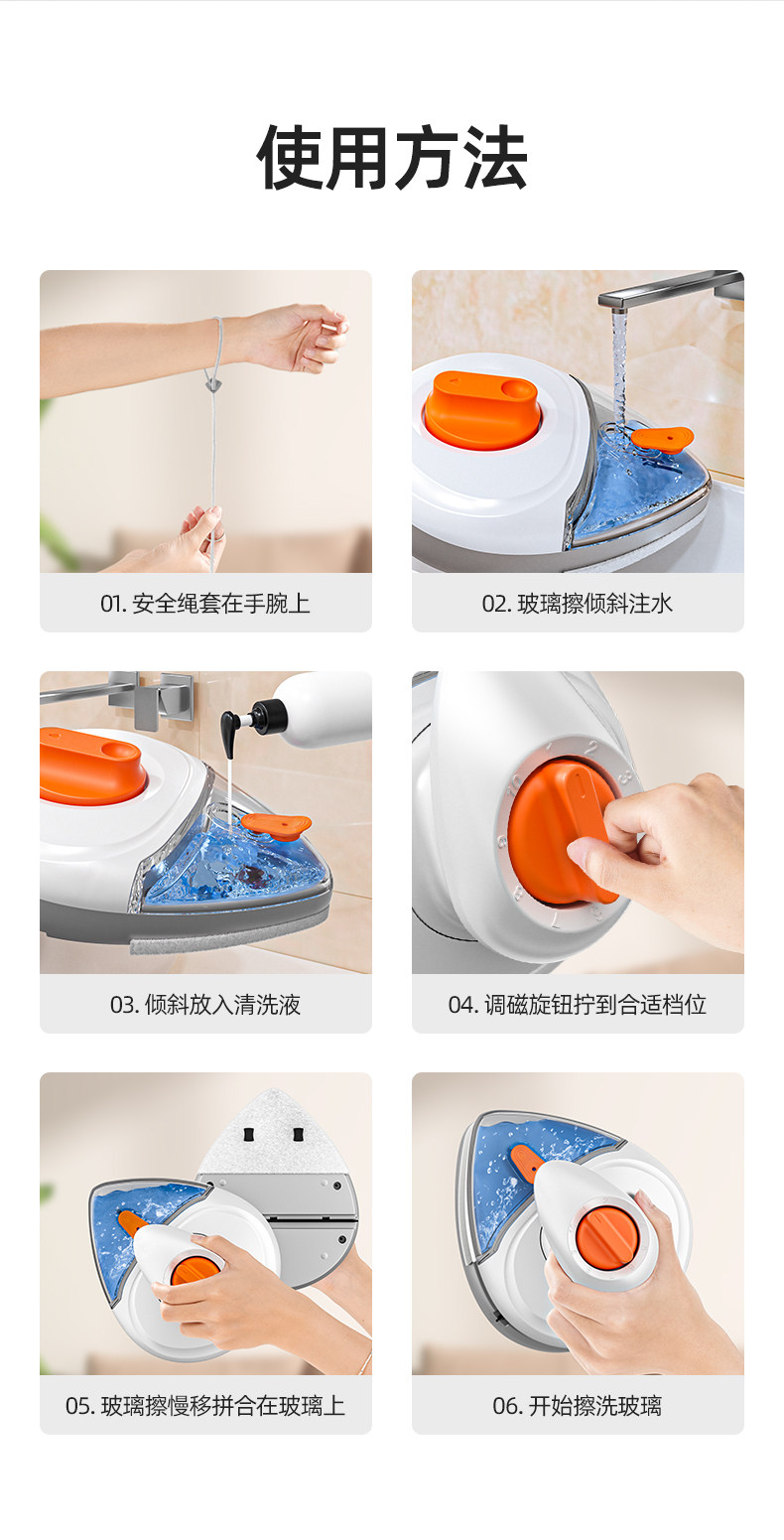 使用方法

01. 安全绳套在手腕上

02. 玻璃擦倾斜注水

03. 倾斜放入清洗液

04. 调磁旋钮拧到合适档位

05. 玻璃擦慢移拼合在玻璃上

06. 开始擦洗玻璃