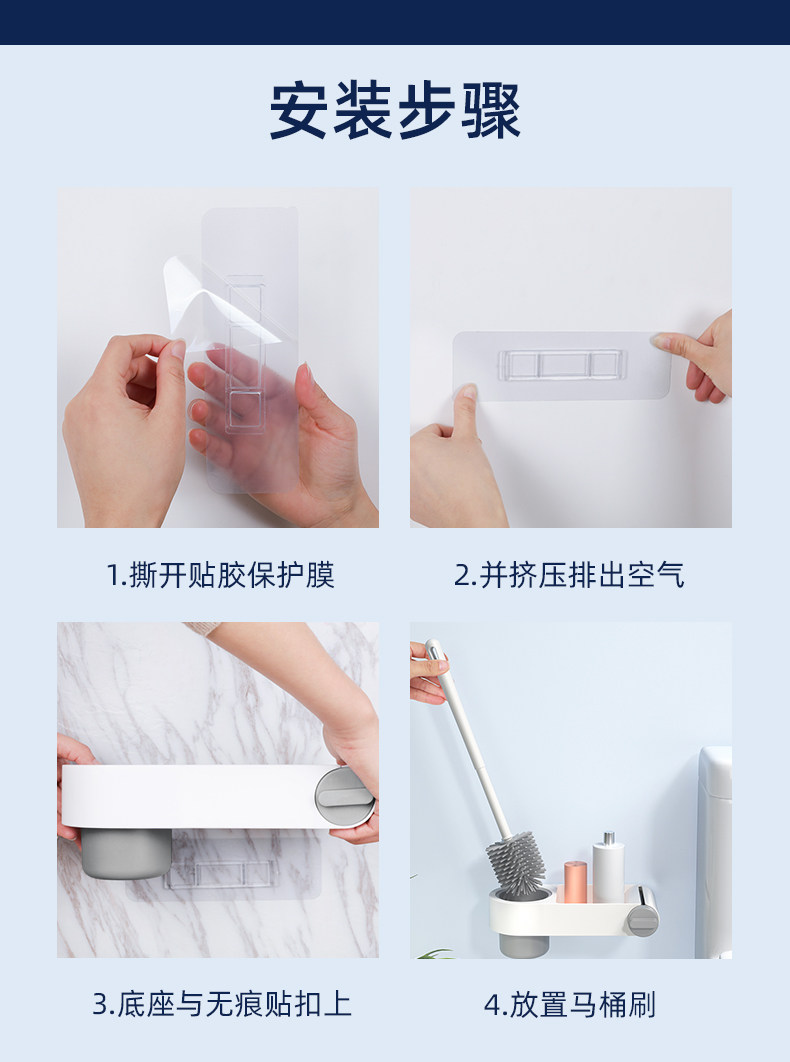 安装步骤

1.撕开贴胶保护膜

2.并挤压排出空气

3.底座与无痕贴扣上

4.放置马桶刷